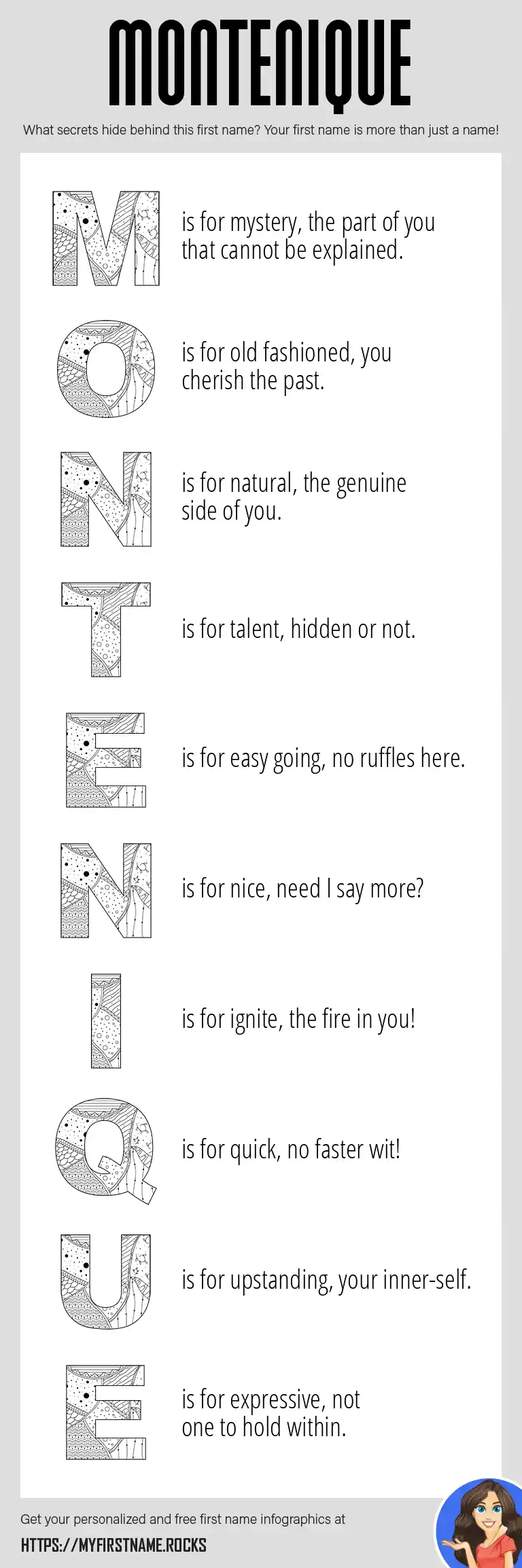 MONTENIQUE

What secrets hide behind this first name? Your first name is more than just a name!

M is for mystery, the part of you that cannot be explained.

O is for old fashioned, you cherish the past.

N is for natural, the genuine side of you.

T is for talent, hidden or not.

E is for easy going, no ruffles here.

N is for nice, need I say more?

I is for ignite, the fire in you!

Q is for quick, no faster wit!

U is for upstanding, your inner-self.

E is for expressive, not one to hold within.

Get your personalized and free first name infographics at

HTTPS://MYFIRSTNAME.ROCKS