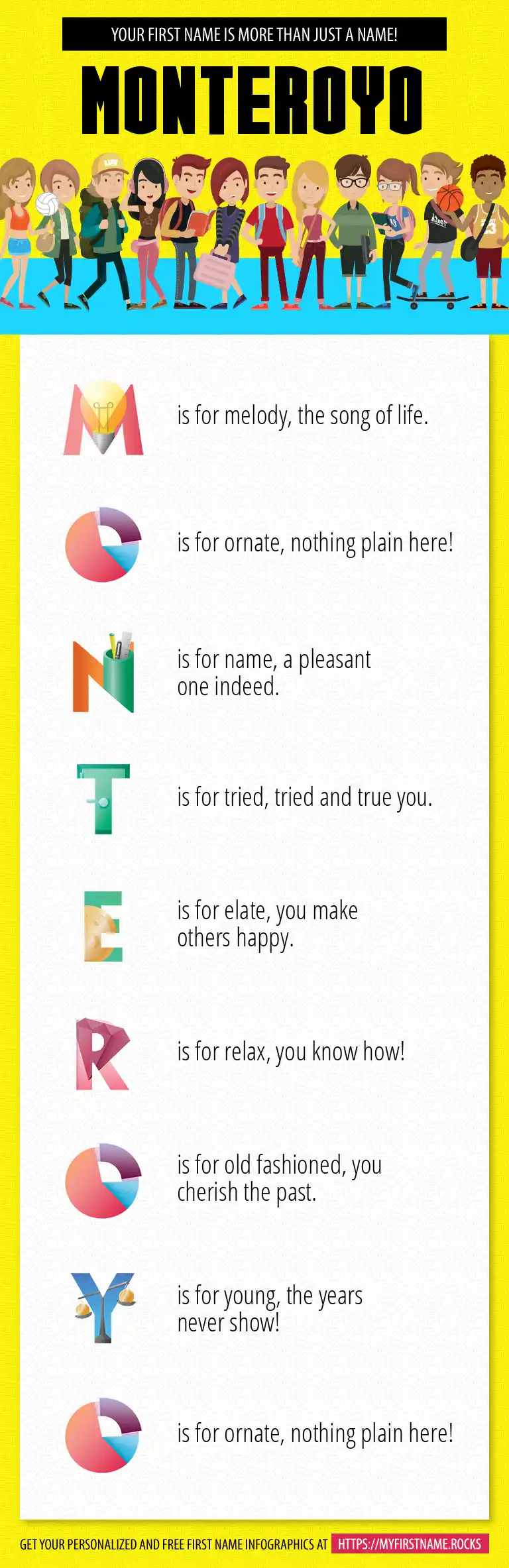 YOUR FIRST NAME IS MORE THAN JUST A NAME!

MONTEROYO

M is for melody, the song of life.

O is for ornate, nothing plain here!

N is for name, a pleasant one indeed.

T is for tried, tried and true you.

E is for elate, you make others happy.

R is for relax, you know how!

O is for old fashioned, you cherish the past.

Y is for young, the years never show!

O is for ornate, nothing plain here!

GET YOUR PERSONALIZED AND FREE FIRST NAME INFOGRAPHICS AT HTTPS://MYFIRSTNAME.ROCKS