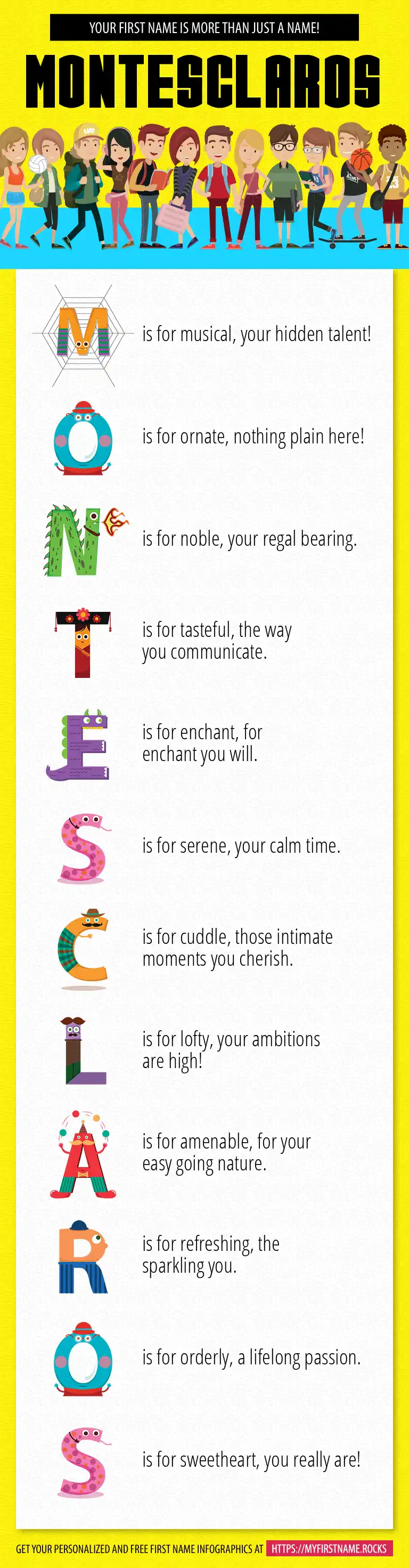 YOUR FIRST NAME IS MORE THAN JUST A NAME!

MONTESCLAROS

M is for musical, your hidden talent!

O is for ornate, nothing plain here!

N is for noble, your regal bearing.

T is for tasteful, the way you communicate.

E is for enchant, for enchant you will.

S is for serene, your calm time.

C is for cuddle, those intimate moments you cherish.

L is for lofty, your ambitions are high!

A is for amenable, for your easy going nature.

R is for refreshing, the sparkling you.

O is for orderly, a lifelong passion.

S is for sweetheart, you really are!

GET YOUR PERSONALIZED AND FREE FIRST NAME INFOGRAPHICS AT HTTPS://MYFIRSTNAME.ROCKS