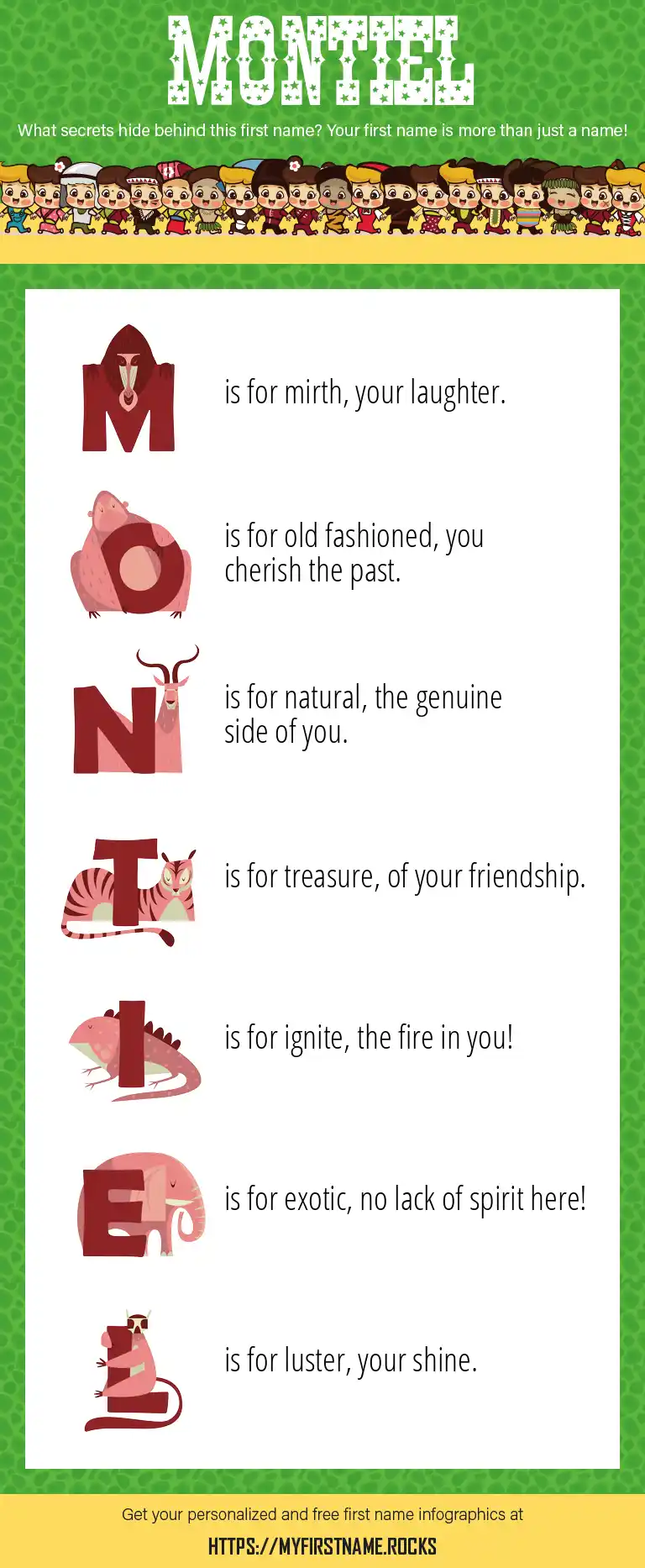 MONTIEL

What secrets hide behind this first name? Your first name is more than just a name!

M is for mirth, your laughter.

O is for old fashioned, you cherish the past.

N is for natural, the genuine side of you.

T is for treasure, of your friendship.

I is for ignite, the fire in you!

E is for exotic, no lack of spirit here!

L is for luster, your shine.

Get your personalized and free first name infographics at

HTTPS://MYFIRSTNAME.ROCKS