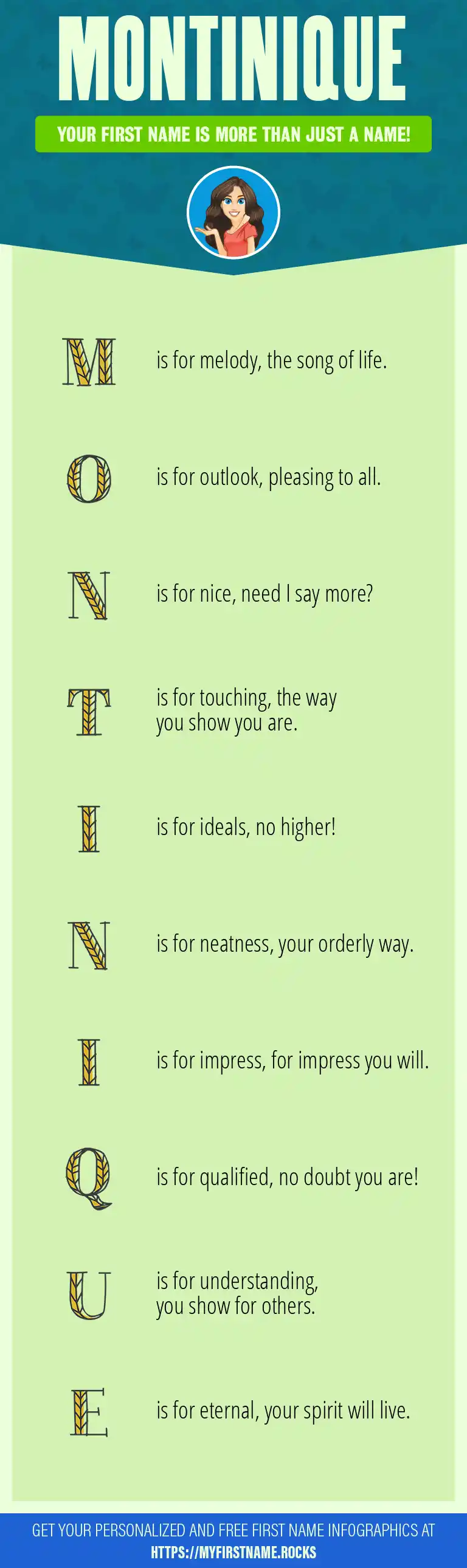 MONTINIQUE

YOUR FIRST NAME IS MORE THAN JUST A NAME!

M is for melody, the song of life.

O is for outlook, pleasing to all.

N is for nice, need I say more?

T is for touching, the way you show you are.

I is for ideals, no higher!

N is for neatness, your orderly way.

I is for impress, for impress you will.

Q is for qualified, no doubt you are!

U is for understanding, you show for others.

E is for eternal, your spirit will live.

GET YOUR PERSONALIZED AND FREE FIRST NAME INFOGRAPHICS AT HTTPS://MYFIRSTNAME.ROCKS