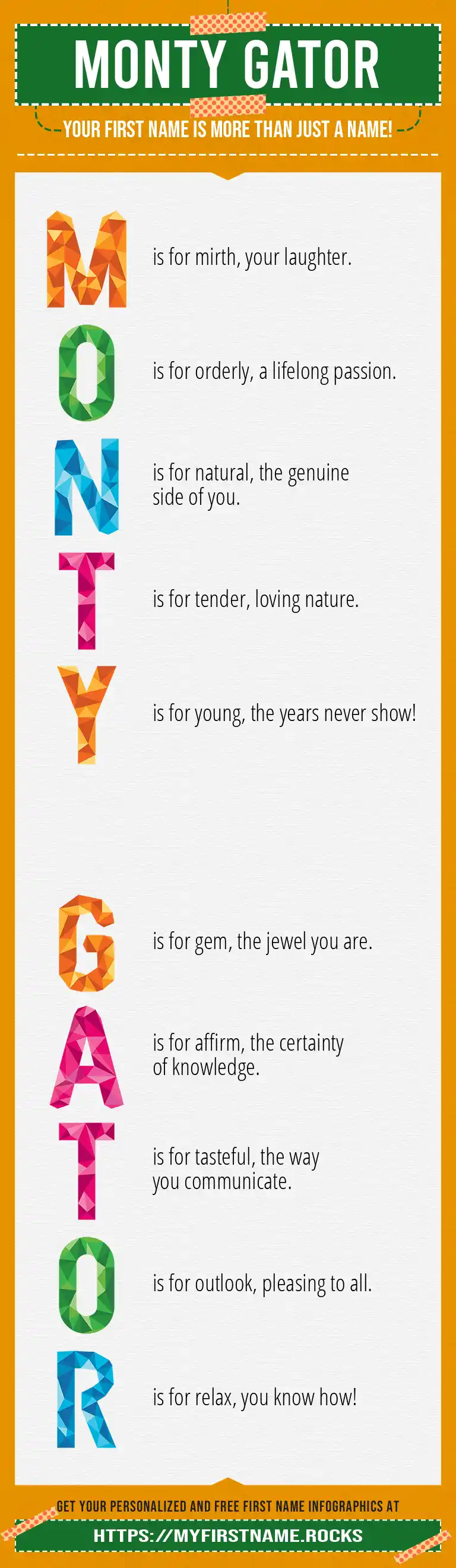 MONTY GATOR

YOUR FIRST NAME IS MORE THAN JUST A NAME!

M is for mirth, your laughter.

O is for orderly, a lifelong passion.

N is for natural, the genuine side of you.

T is for tender, loving nature.

Y is for young, the years never show!

G is for gem, the jewel you are.

A is for affirm, the certainty of knowledge.

T is for tasteful, the way you communicate.

O is for outlook, pleasing to all.

R is for relax, you know how!

GET YOUR PERSONALIZED AND FREE FIRST NAME INFOGRAPHICS AT

HTTPS://MYFIRSTNAME.ROCKS