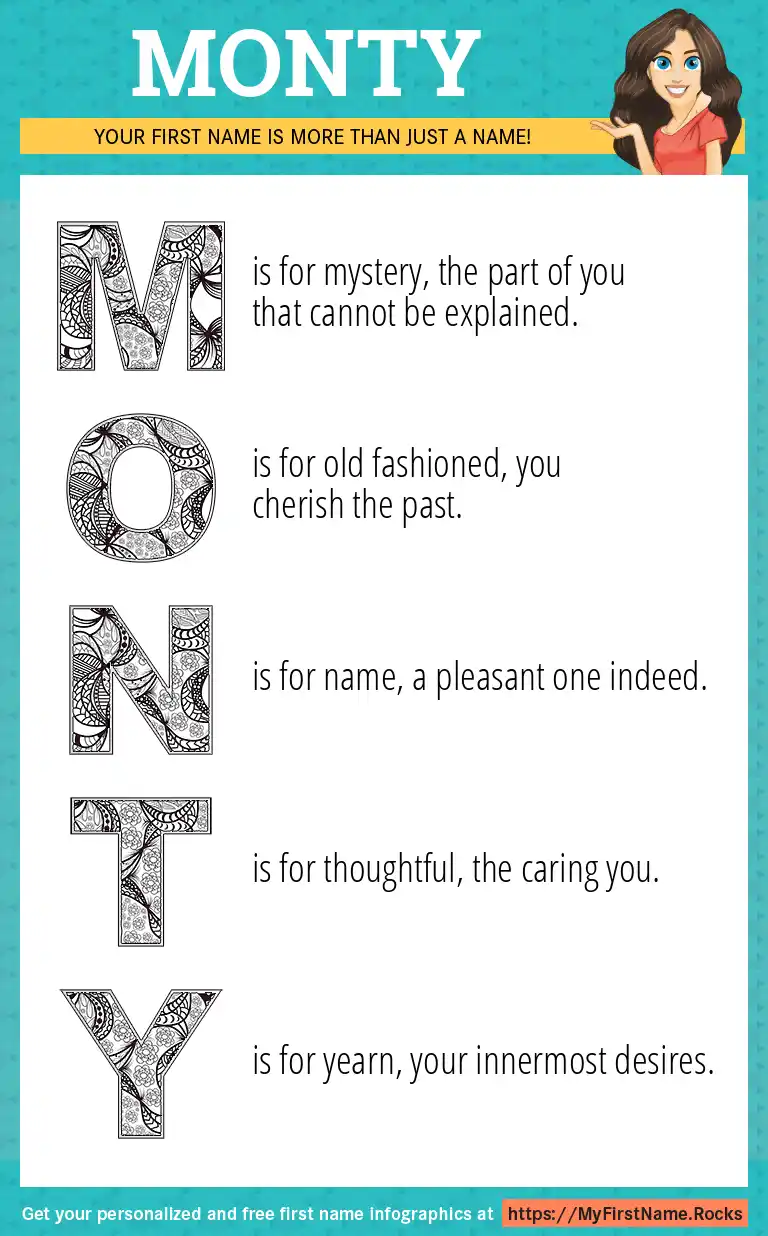 MONTY

YOUR FIRST NAME IS MORE THAN JUST A NAME!

M is for mystery, the part of you that cannot be explained.

O is for old fashioned, you cherish the past.

N is for name, a pleasant one indeed.

T is for thoughtful, the caring you.

Y is for yearn, your innermost desires.

Get your personalized and free first name infographics at https://MyFirstName.Rocks