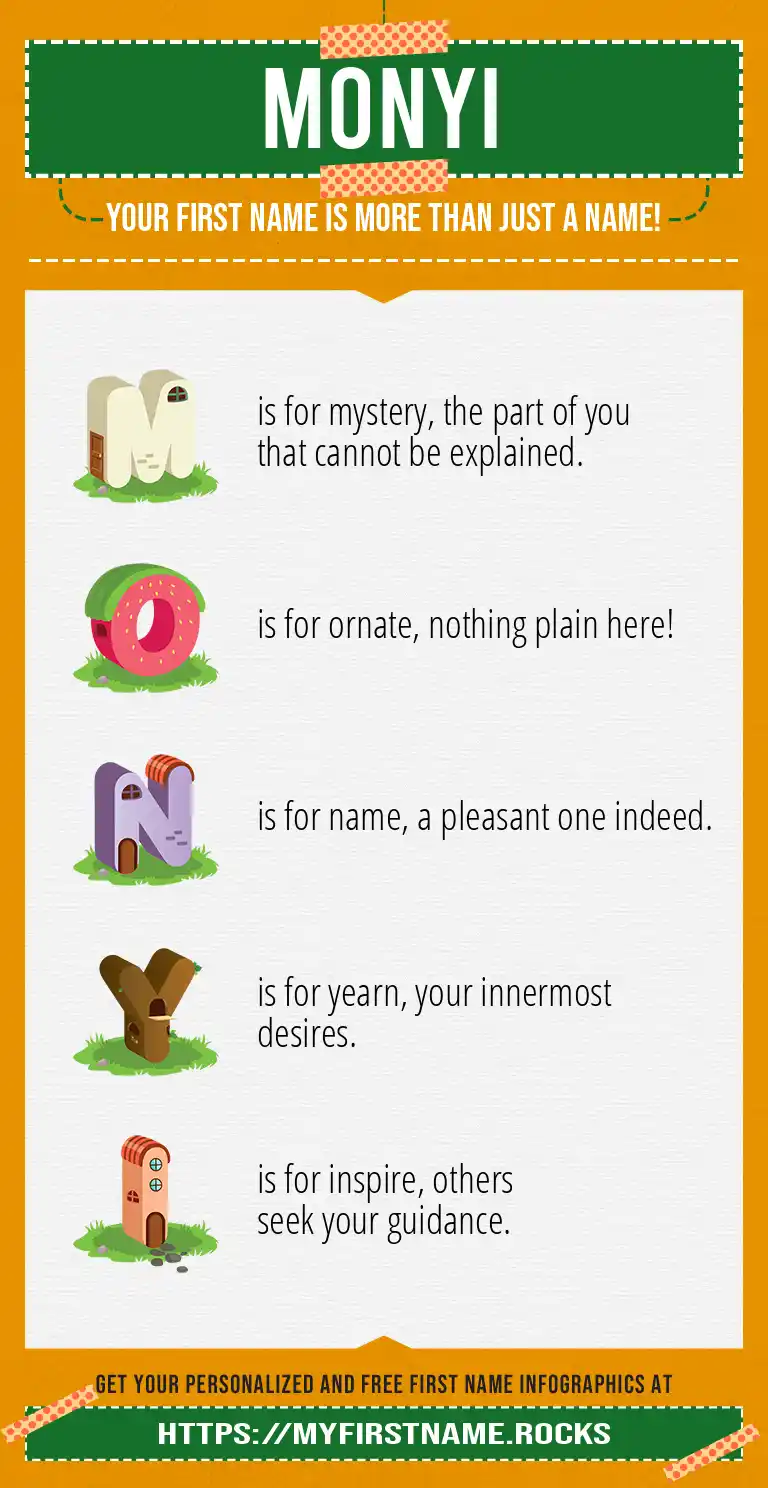 MONYI

YOUR FIRST NAME IS MORE THAN JUST A NAME!

M is for mystery, the part of you that cannot be explained.

O is for ornate, nothing plain here!

N is for name, a pleasant one indeed.

Y is for yearn, your innermost desires.

I is for inspire, others seek your guidance.

GET YOUR PERSONALIZED AND FREE FIRST NAME INFOGRAPHICS AT

HTTPS://MYFIRSTNAME.ROCKS