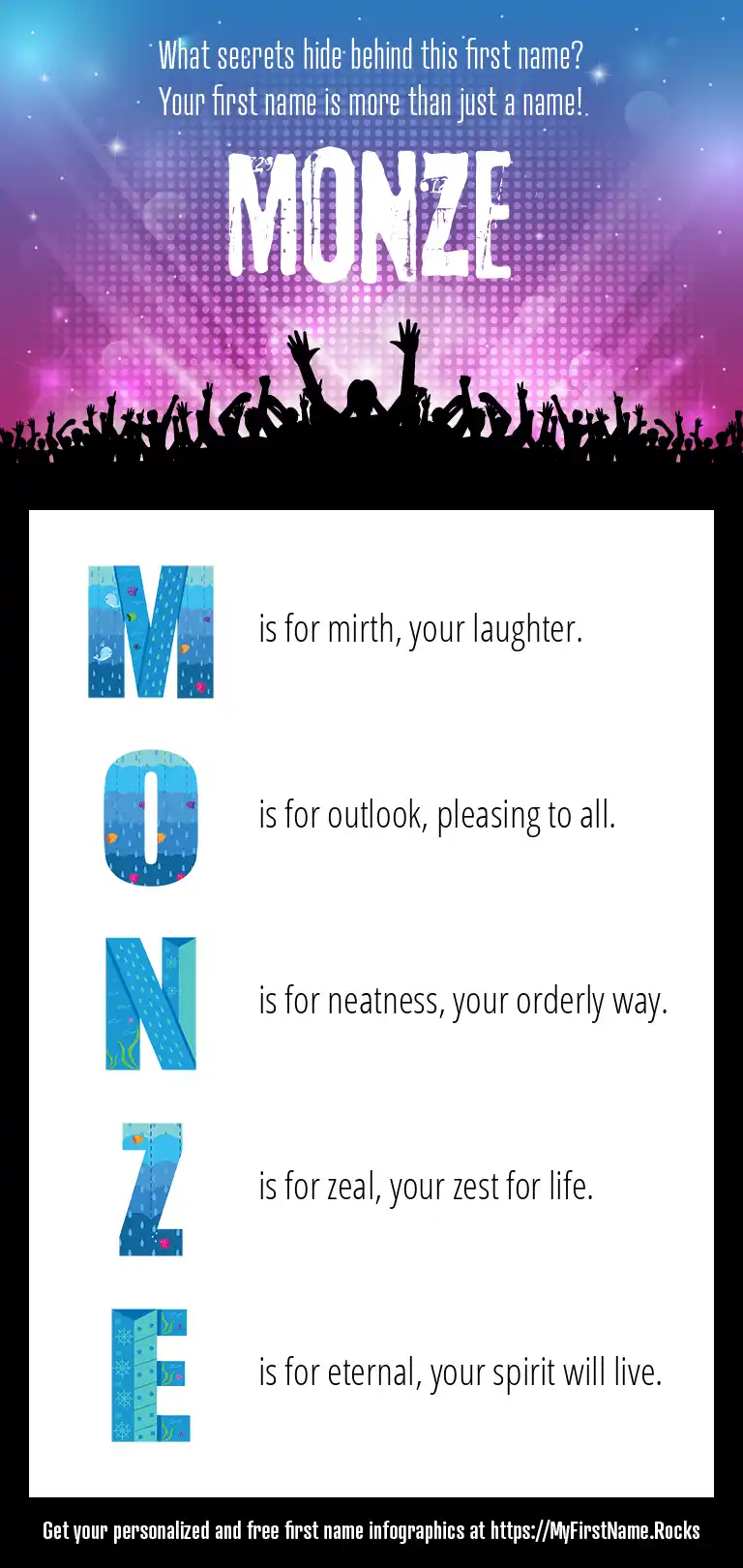 What secrets hide behind this first name?
Your first name is more than just a name!

MONZE

M is for mirth, your laughter.

O is for outlook, pleasing to all.

N is for neatness, your orderly way.

Z is for zeal, your zest for life.

E is for eternal, your spirit will live.

Get your personalized and free first name infographics at https://MyFirstName.Rocks