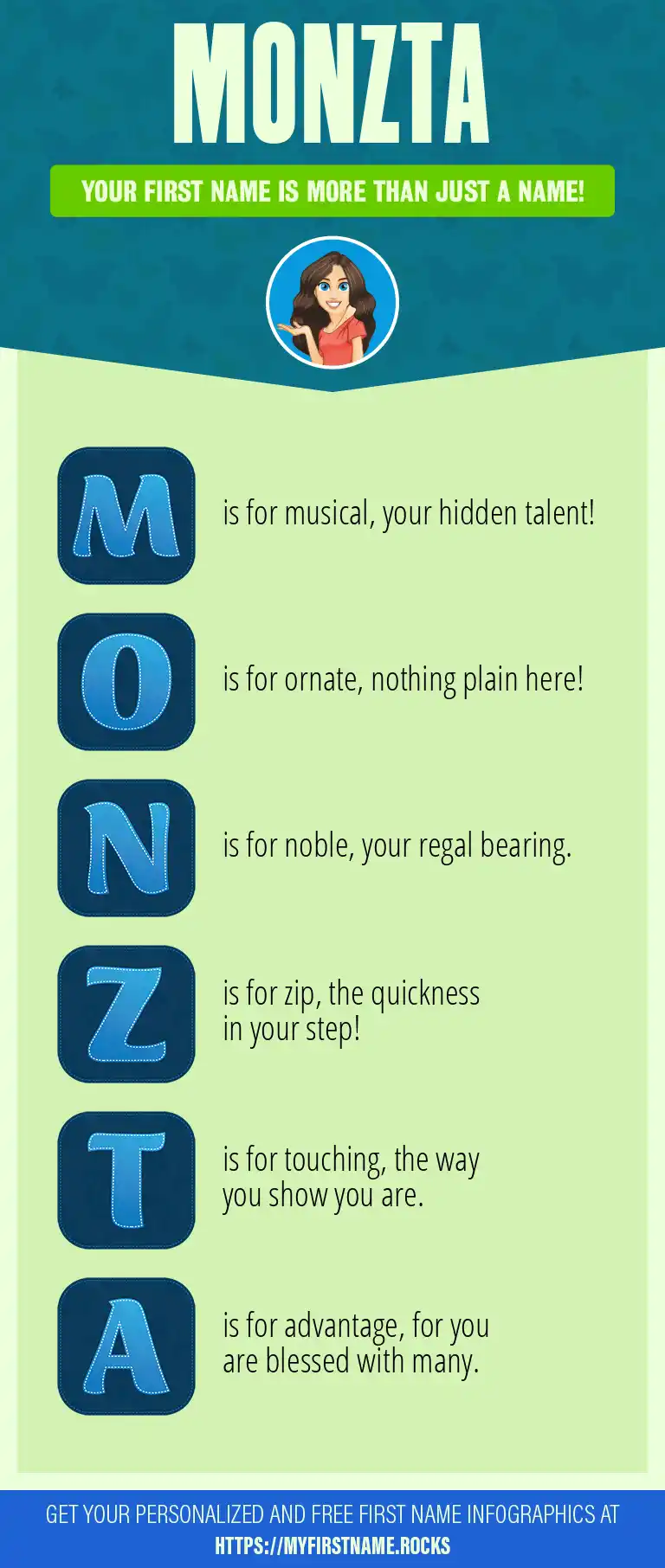 MONZTA

YOUR FIRST NAME IS MORE THAN JUST A NAME!

M is for musical, your hidden talent!

O is for ornate, nothing plain here!

N is for noble, your regal bearing.

Z is for zip, the quickness in your step!

T is for touching, the way you show you are.

A is for advantage, for you are blessed with many.

GET YOUR PERSONALIZED AND FREE FIRST NAME INFOGRAPHICS AT HTTPS://MYFIRSTNAME.ROCKS