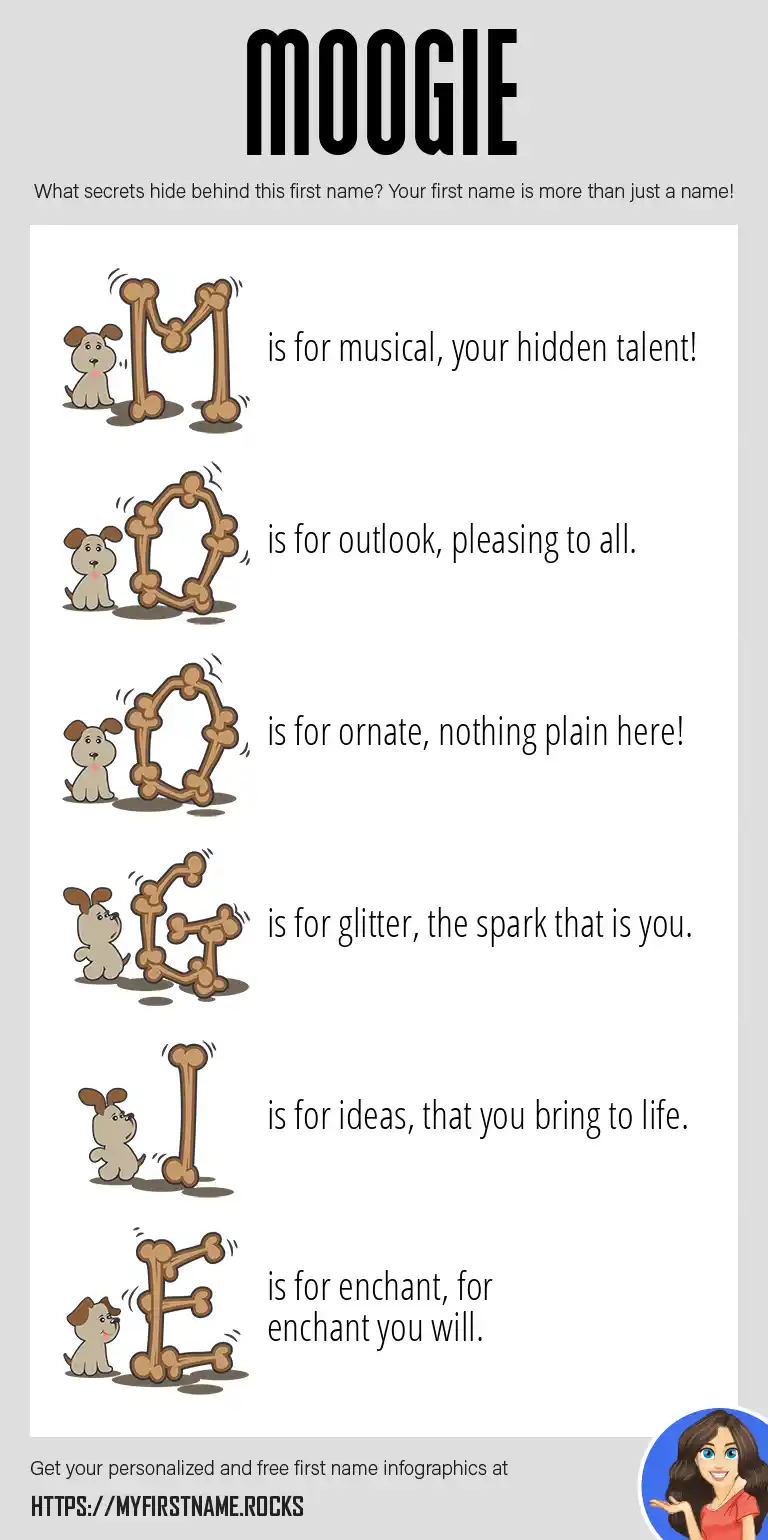 MOOGIE

What secrets hide behind this first name? Your first name is more than just a name!

M is for musical, your hidden talent!

O is for outlook, pleasing to all.

O is for ornate, nothing plain here!

G is for glitter, the spark that is you.

I is for ideas, that you bring to life.

E is for enchant, for enchant you will.

Get your personalized and free first name infographics at

HTTPS://MYFIRSTNAME.ROCKS