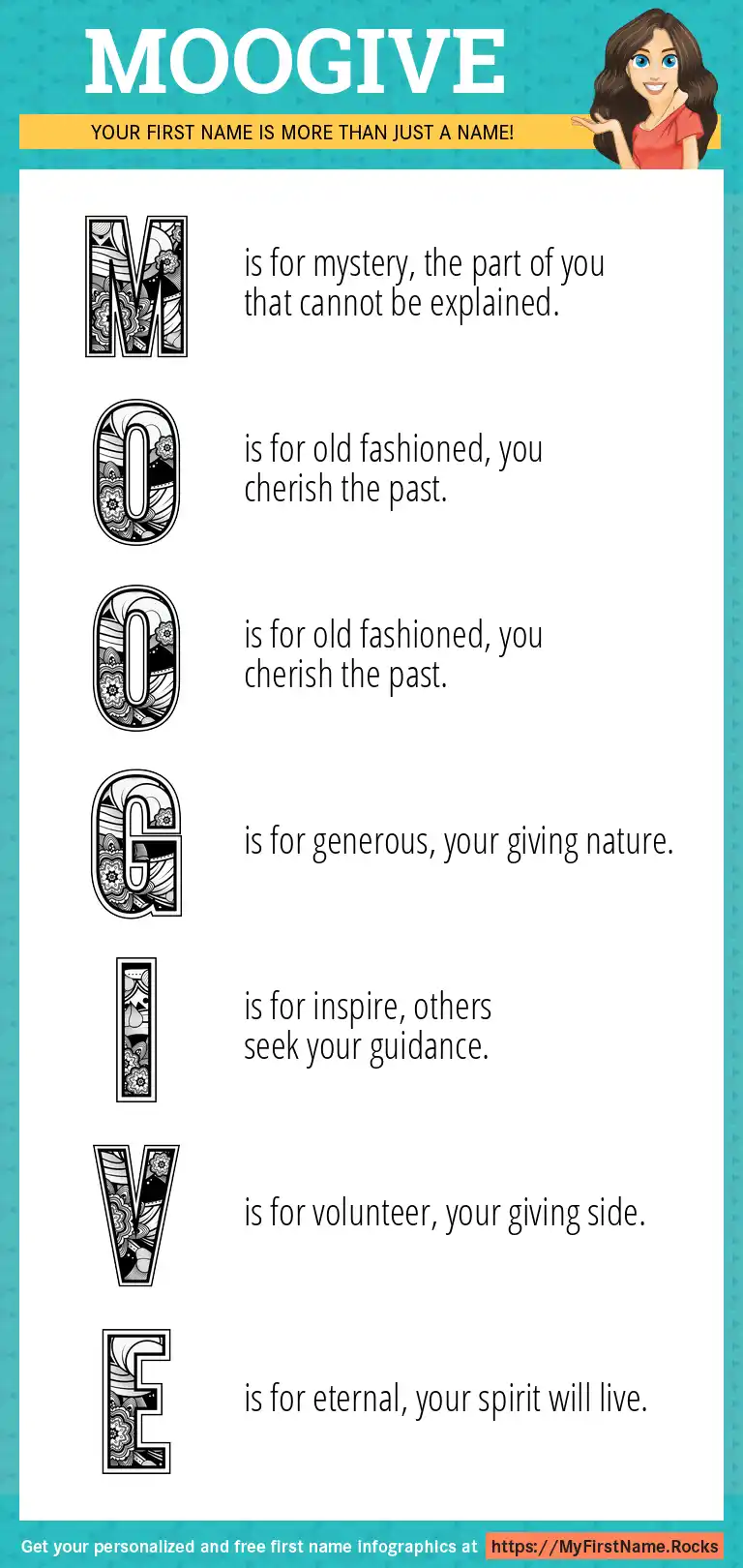 MOOGIVE

YOUR FIRST NAME IS MORE THAN JUST A NAME!

M is for mystery, the part of you that cannot be explained.

O is for old fashioned, you cherish the past.

O is for old fashioned, you cherish the past.

G is for generous, your giving nature.

I is for inspire, others seek your guidance.

V is for volunteer, your giving side.

E is for eternal, your spirit will live.

Get your personalized and free first name infographics at https://MyFirstName.Rocks