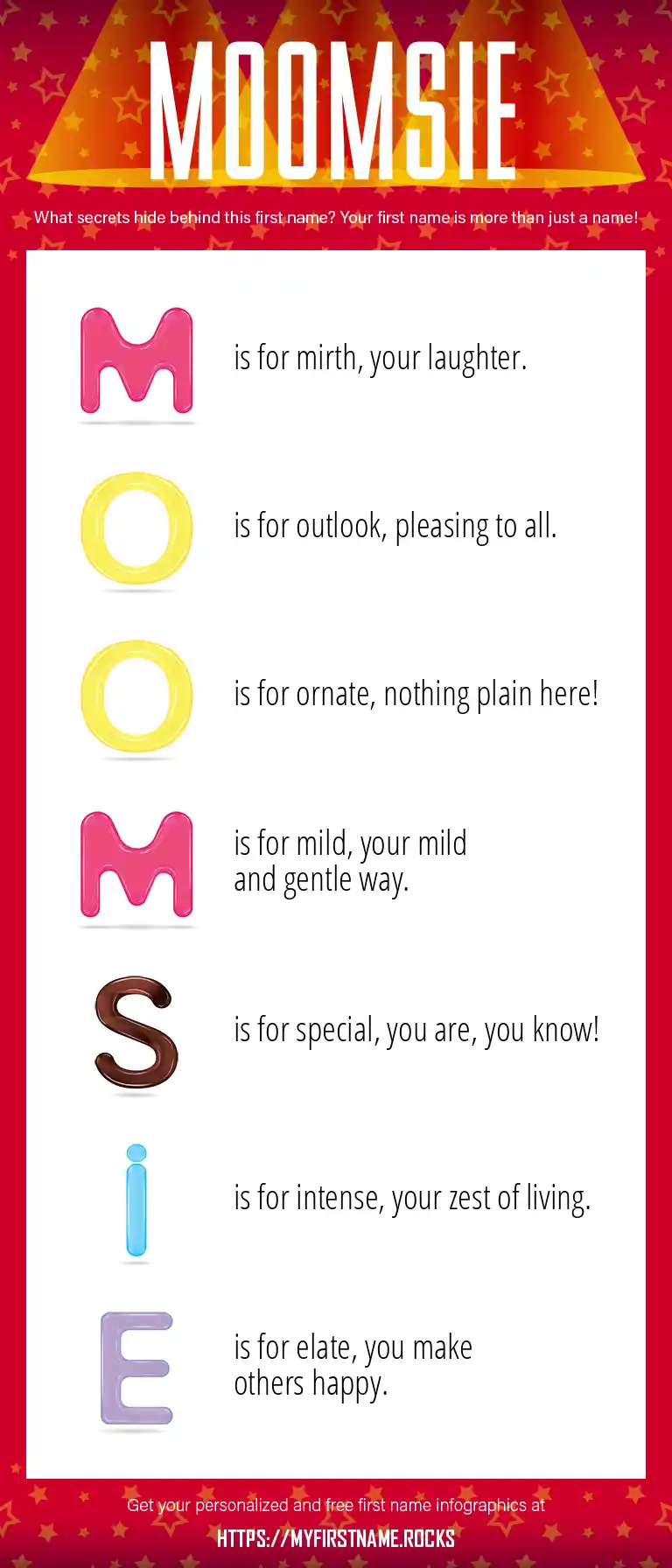 MOOMSIE

What secrets hide behind this first name? Your first name is more than just a name!

M is for mirth, your laughter.

O is for outlook, pleasing to all.

O is for ornate, nothing plain here!

M is for mild, your mild and gentle way.

S is for special, you are, you know!

i is for intense, your zest of living.

E is for elate, you make others happy.

Get your personalized and free first name infographics at

HTTPS://MYFIRSTNAME.ROCKS