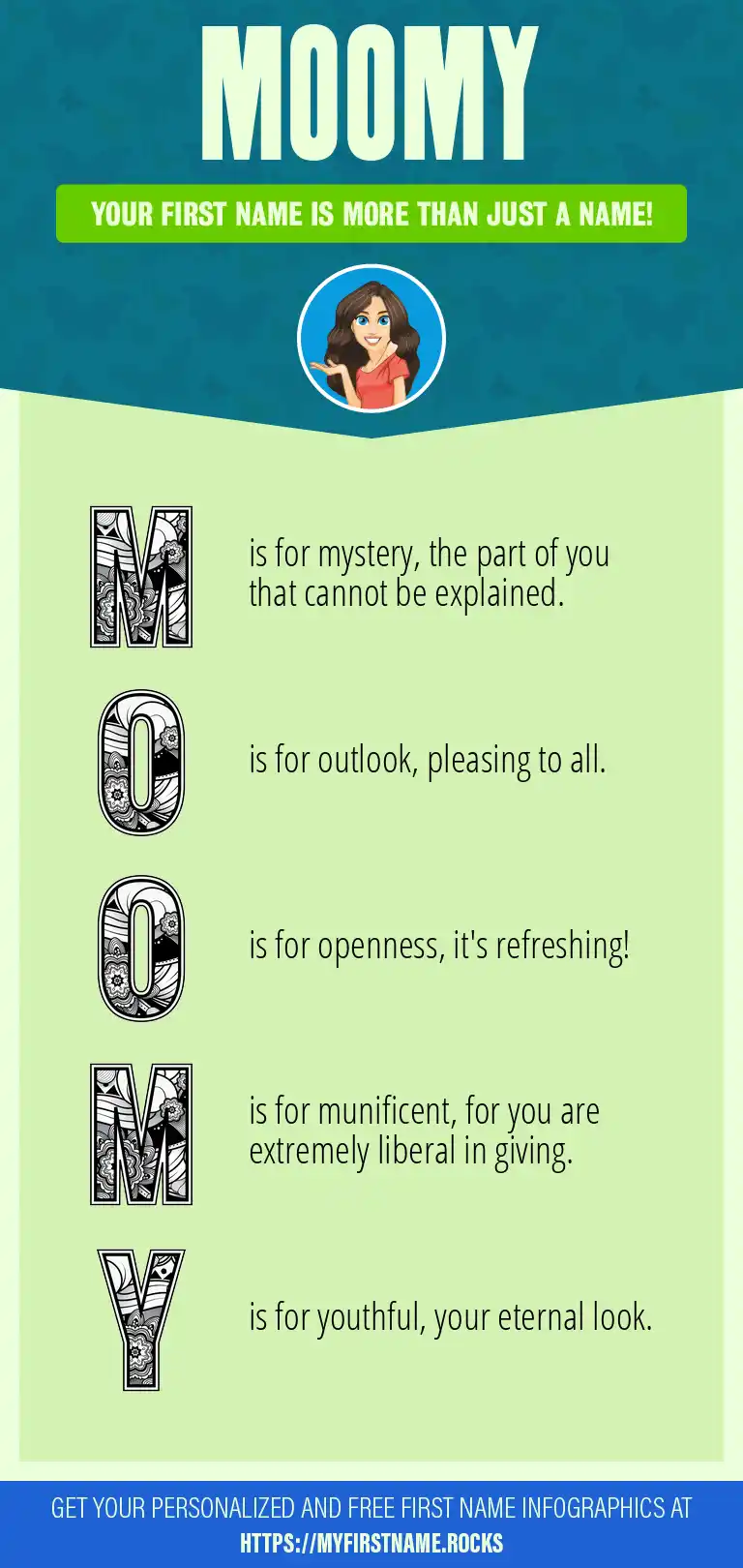 MOOMY

YOUR FIRST NAME IS MORE THAN JUST A NAME!

M is for mystery, the part of you that cannot be explained.

O is for outlook, pleasing to all.

O is for openness, it's refreshing!

M is for munificent, for you are extremely liberal in giving.

Y is for youthful, your eternal look.

GET YOUR PERSONALIZED AND FREE FIRST NAME INFOGRAPHICS AT HTTPS://MYFIRSTNAME.ROCKS