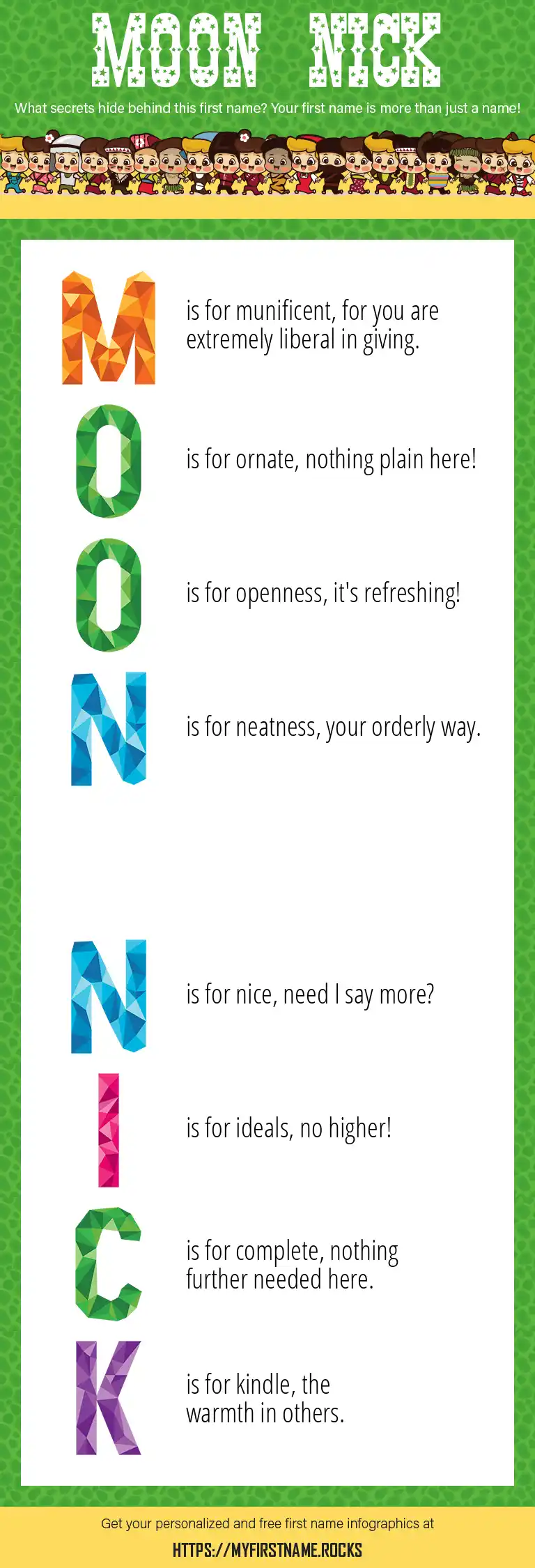 MOON NICK

What secrets hide behind this first name? Your first name is more than just a name!

M is for munificent, for you are extremely liberal in giving.

O is for ornate, nothing plain here!

O is for openness, it's refreshing!

N is for neatness, your orderly way.

N is for nice, need I say more?

I is for ideals, no higher!

C is for complete, nothing further needed here.

K is for kindle, the warmth in others.

Get your personalized and free first name infographics at

HTTPS://MYFIRSTNAME.ROCKS