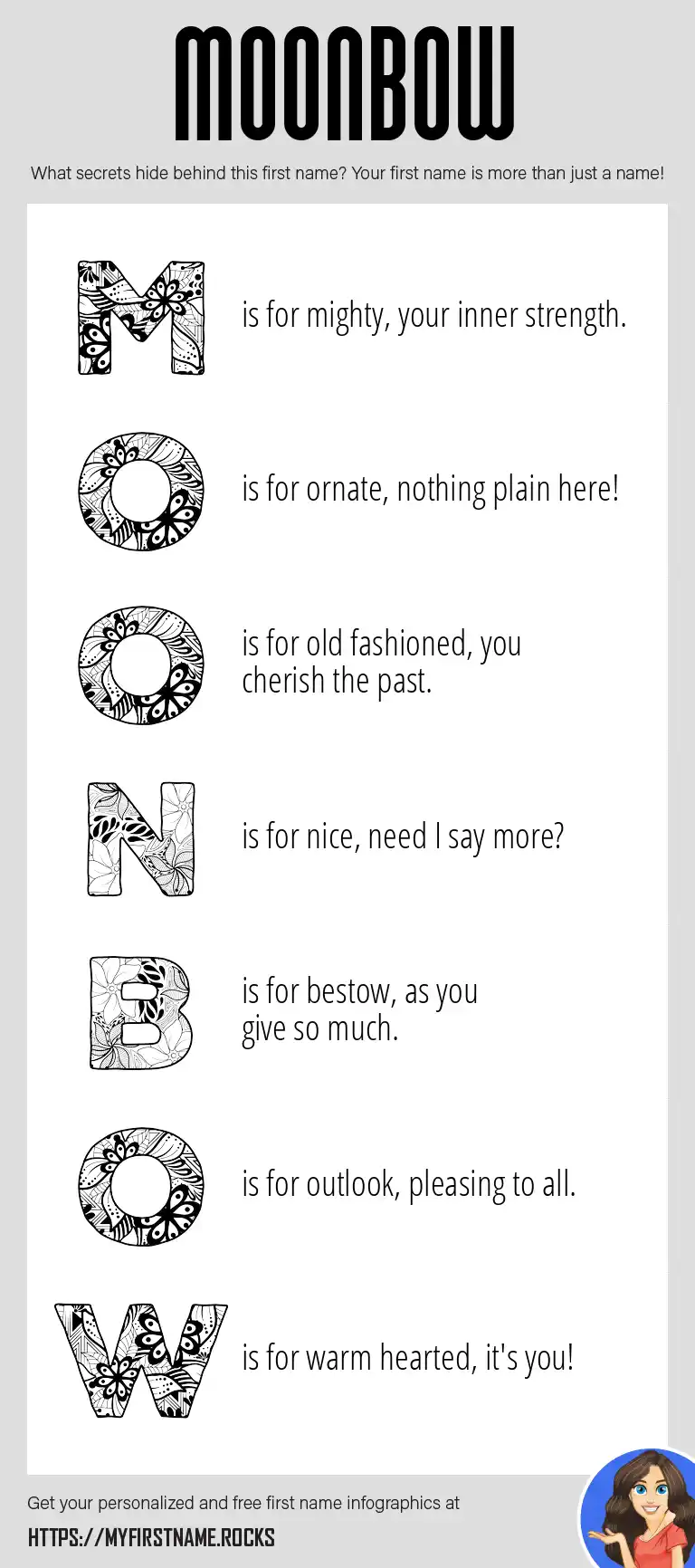 MOONBOW

What secrets hide behind this first name? Your first name is more than just a name!

M is for mighty, your inner strength.

O is for ornate, nothing plain here!

O is for old fashioned, you cherish the past.

N is for nice, need I say more?

B is for bestow, as you give so much.

O is for outlook, pleasing to all.

W is for warm hearted, it's you!

Get your personalized and free first name infographics at

HTTPS://MYFIRSTNAME.ROCKS