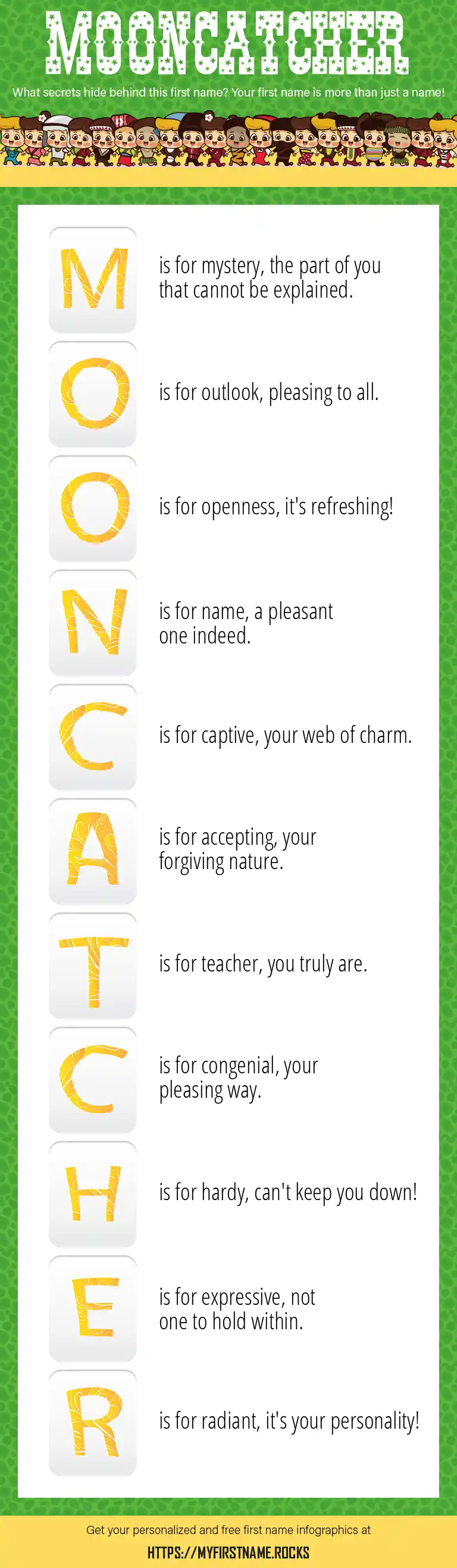 MOONCATCHER

What secrets hide behind this first name? Your first name is more than just a name!

M is for mystery, the part of you that cannot be explained.

O is for outlook, pleasing to all.

O is for openness, it's refreshing!

N is for name, a pleasant one indeed.

C is for captive, your web of charm.

A is for accepting, your forgiving nature.

T is for teacher, you truly are.

C is for congenial, your pleasing way.

H is for hardy, can't keep you down!

E is for expressive, not one to hold within.

R is for radiant, it's your personality!

Get your personalized and free first name infographics at
HTTPS://MYFIRSTNAME.ROCKS