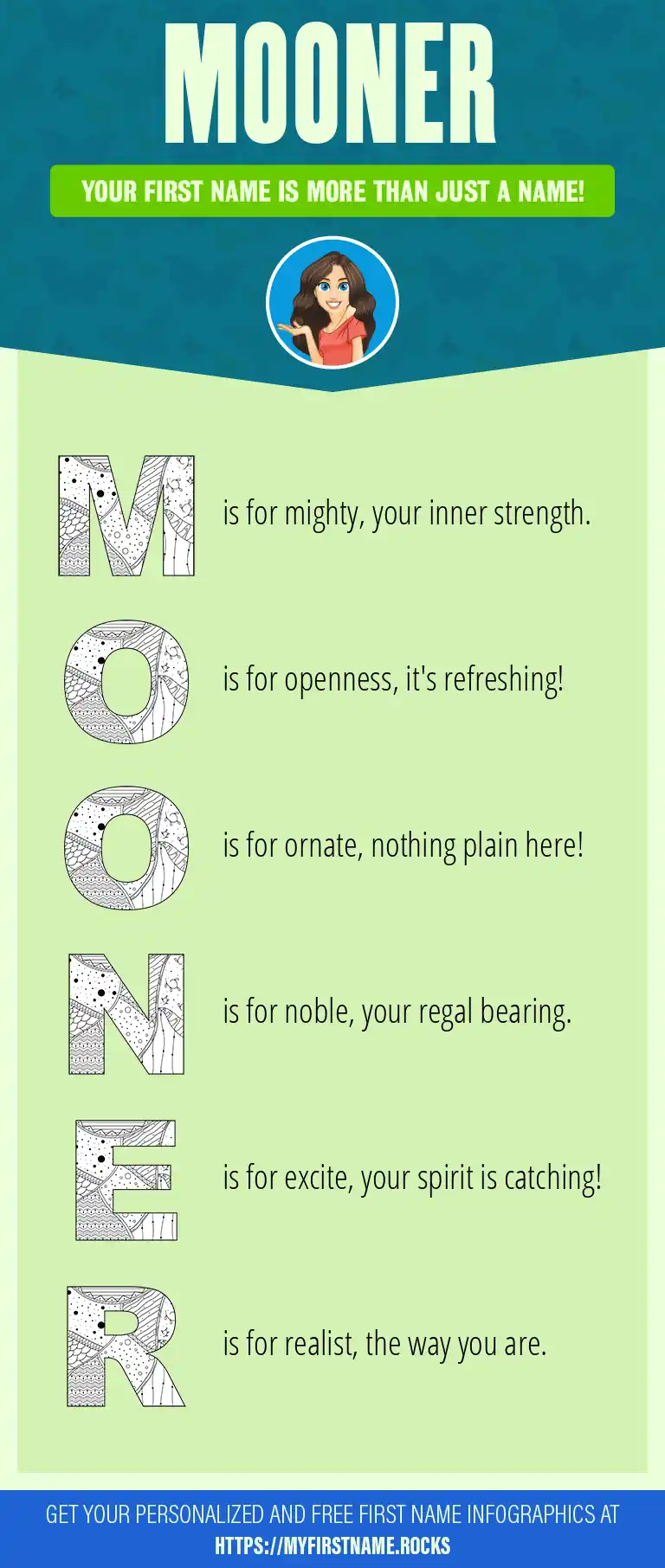 MOONER

YOUR FIRST NAME IS MORE THAN JUST A NAME!

M is for mighty, your inner strength.

O is for openness, it's refreshing!

O is for ornate, nothing plain here!

N is for noble, your regal bearing.

E is for excite, your spirit is catching!

R is for realist, the way you are.

GET YOUR PERSONALIZED AND FREE FIRST NAME INFOGRAPHICS AT HTTPS://MYFIRSTNAME.ROCKS