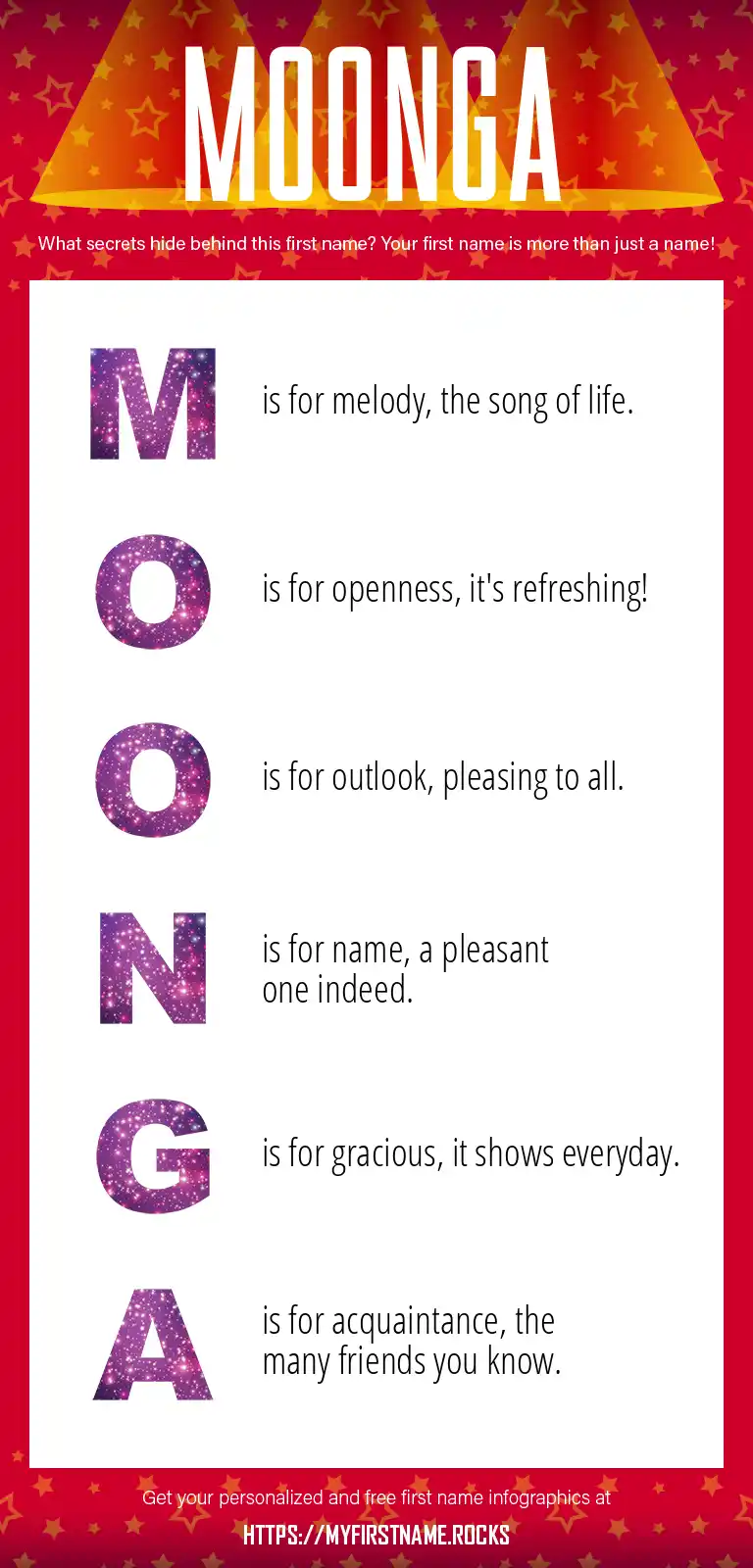 MOONGA

What secrets hide behind this first name? Your first name is more than just a name!

M is for melody, the song of life.

O is for openness, it's refreshing!

O is for outlook, pleasing to all.

N is for name, a pleasant one indeed.

G is for gracious, it shows everyday.

A is for acquaintance, the many friends you know.

Get your personalized and free first name infographics at
HTTPS://MYFIRSTNAME.ROCKS