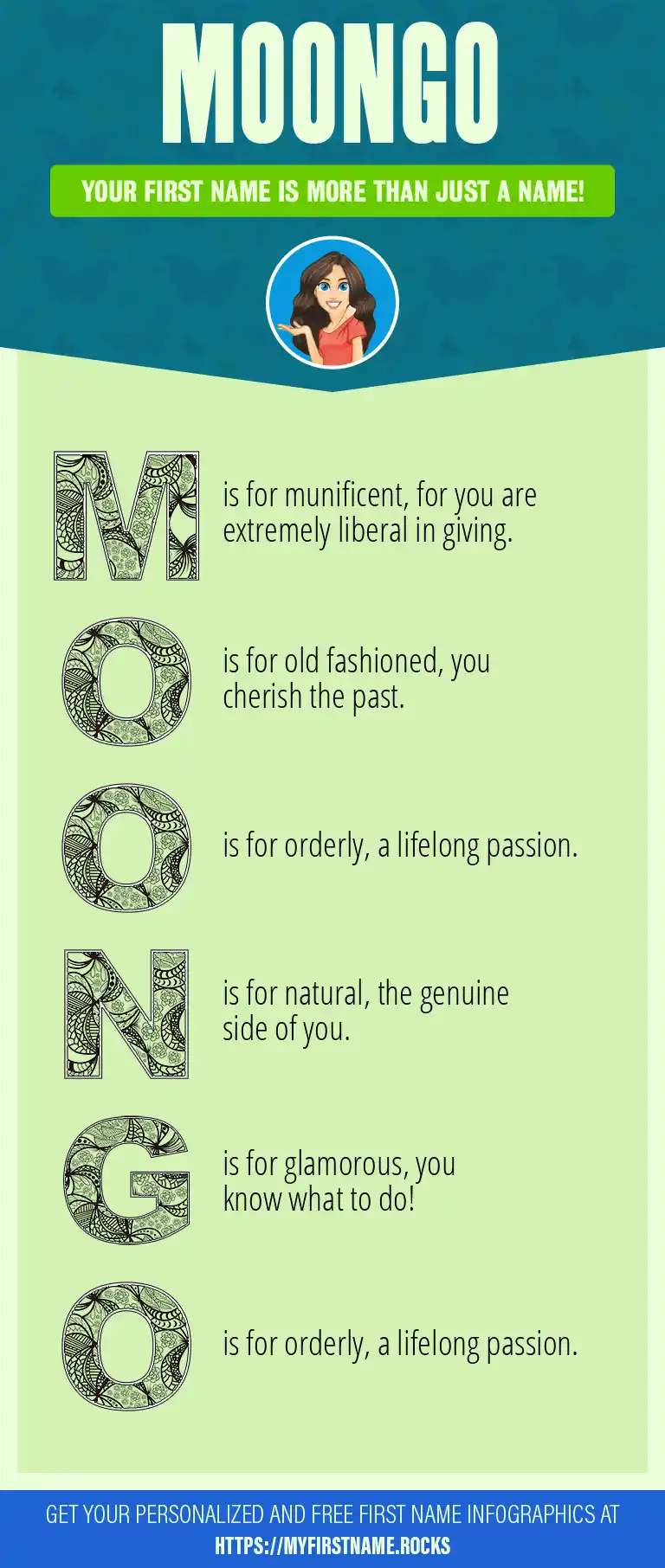 MOONGO

YOUR FIRST NAME IS MORE THAN JUST A NAME!

M is for munificent, for you are extremely liberal in giving.

O is for old fashioned, you cherish the past.

O is for orderly, a lifelong passion.

N is for natural, the genuine side of you.

G is for glamorous, you know what to do!

O is for orderly, a lifelong passion.

GET YOUR PERSONALIZED AND FREE FIRST NAME INFOGRAPHICS AT HTTPS://MYFIRSTNAME.ROCKS