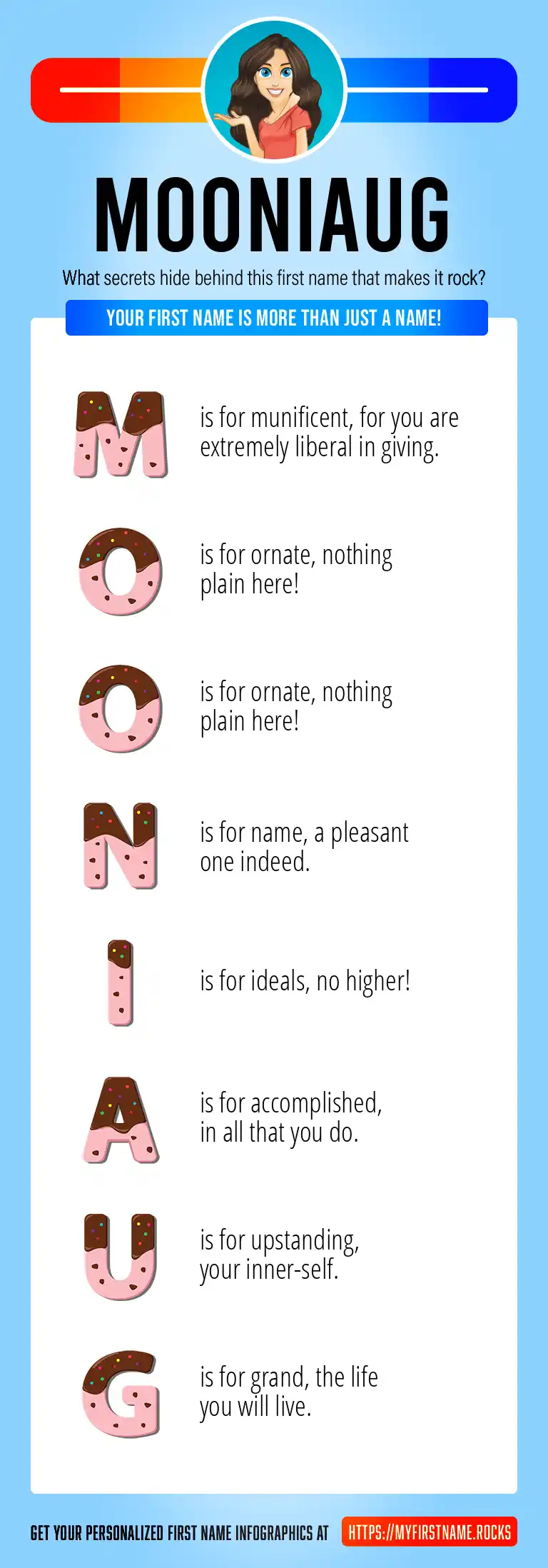 MOONIAUG

What secrets hide behind this first name that makes it rock?

YOUR FIRST NAME IS MORE THAN JUST A NAME!

M is for munificent, for you are extremely liberal in giving.

O is for ornate, nothing plain here!

O is for ornate, nothing plain here!

N is for name, a pleasant one indeed.

I is for ideals, no higher!

A is for accomplished, in all that you do.

U is for upstanding, your inner-self.

G is for grand, the life you will live.

GET YOUR PERSONALIZED FIRST NAME INFOGRAPHICS AT HTTPS://MYFIRSTNAME.ROCKS