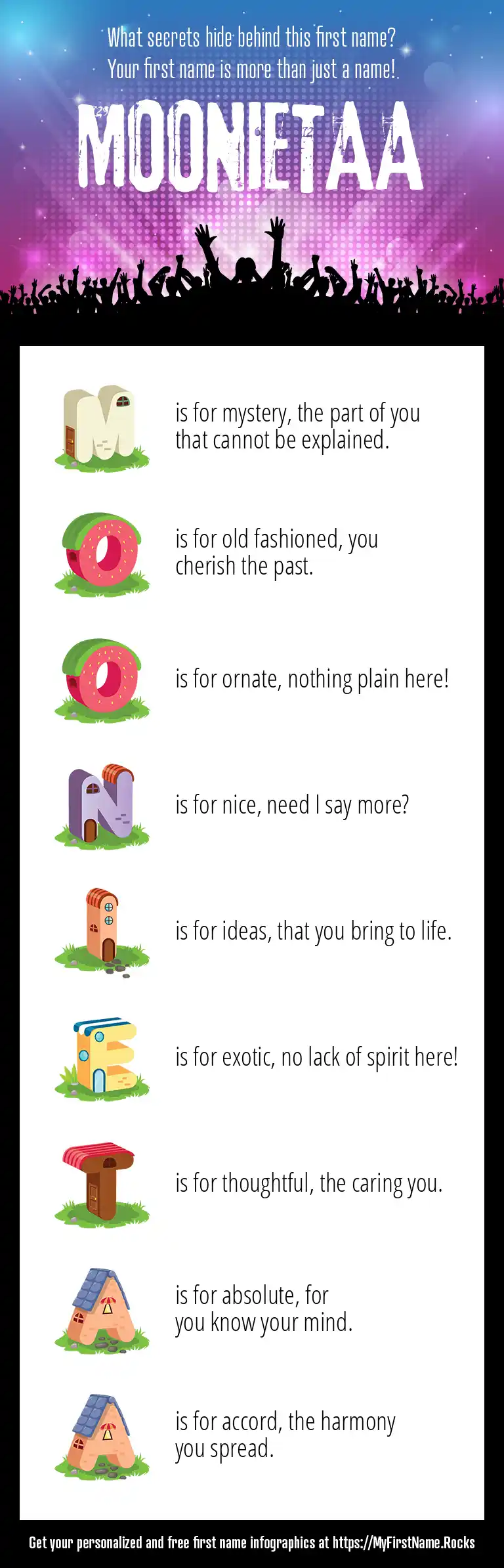 What secrets hide behind this first name?
Your first name is more than just a name!

MOONIETAA

M is for mystery, the part of you that cannot be explained.

O is for old fashioned, you cherish the past.

O is for ornate, nothing plain here!

N is for nice, need I say more?

I is for ideas, that you bring to life.

E is for exotic, no lack of spirit here!

T is for thoughtful, the caring you.

A is for absolute, for you know your mind.

A is for accord, the harmony you spread.

Get your personalized and free first name infographics at https://MyFirstName.Rocks