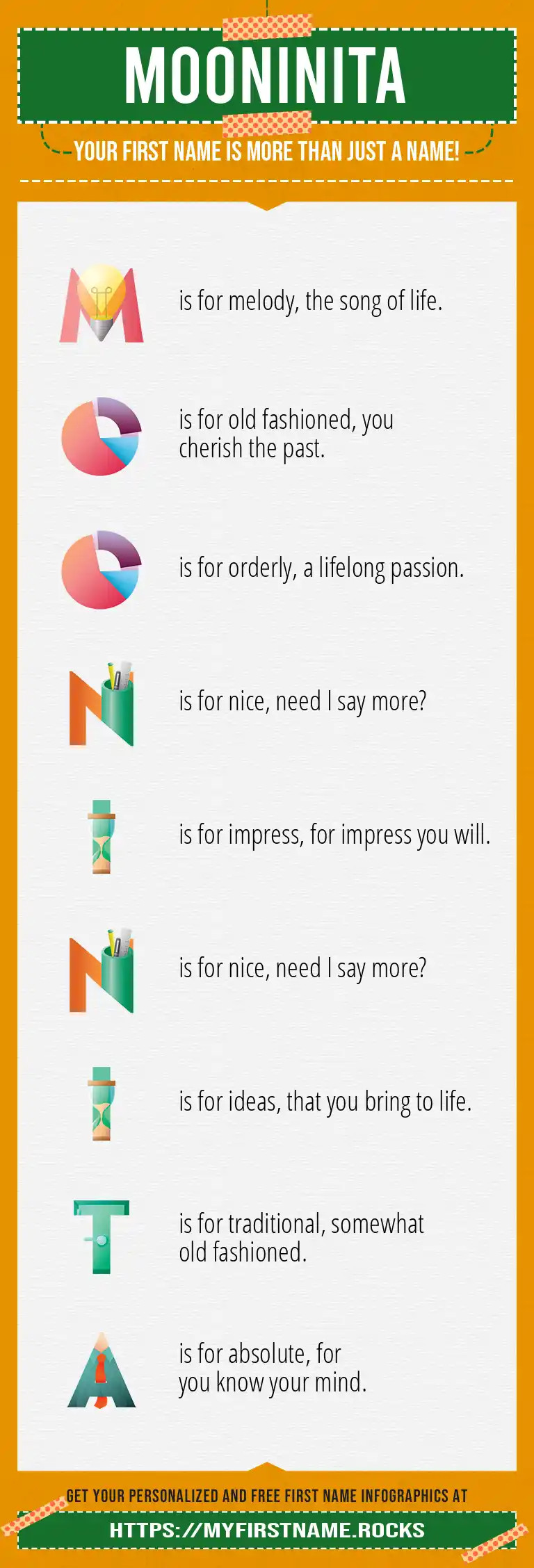 MOONINITA

YOUR FIRST NAME IS MORE THAN JUST A NAME!

M is for melody, the song of life.

O is for old fashioned, you cherish the past.

O is for orderly, a lifelong passion.

N is for nice, need I say more?

I is for impress, for impress you will.

N is for nice, need I say more?

I is for ideas, that you bring to life.

T is for traditional, somewhat old fashioned.

A is for absolute, for you know your mind.

GET YOUR PERSONALIZED AND FREE FIRST NAME INFOGRAPHICS AT

HTTPS://MYFIRSTNAME.ROCKS