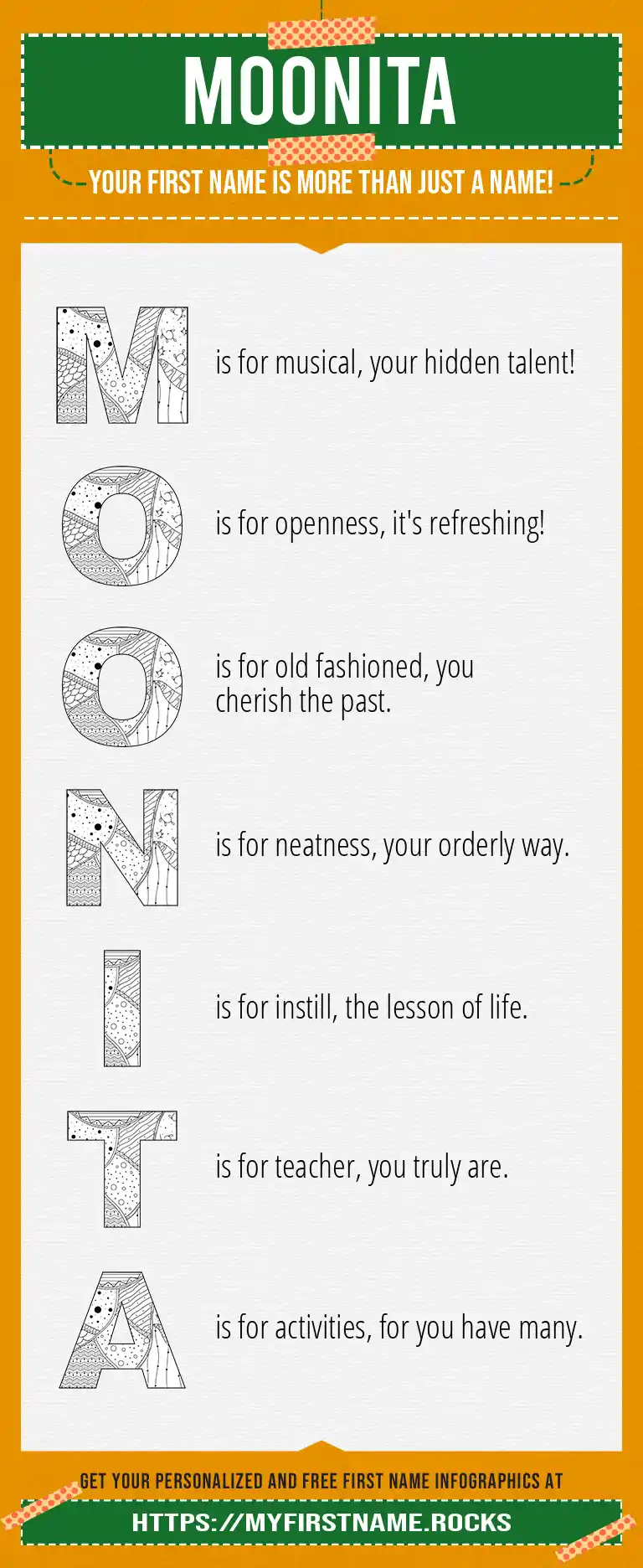 MOONITA

YOUR FIRST NAME IS MORE THAN JUST A NAME!

M is for musical, your hidden talent!

O is for openness, it's refreshing!

O is for old fashioned, you cherish the past.

N is for neatness, your orderly way.

I is for instill, the lesson of life.

T is for teacher, you truly are.

A is for activities, for you have many.

GET YOUR PERSONALIZED AND FREE FIRST NAME INFOGRAPHICS AT

HTTPS://MYFIRSTNAME.ROCKS