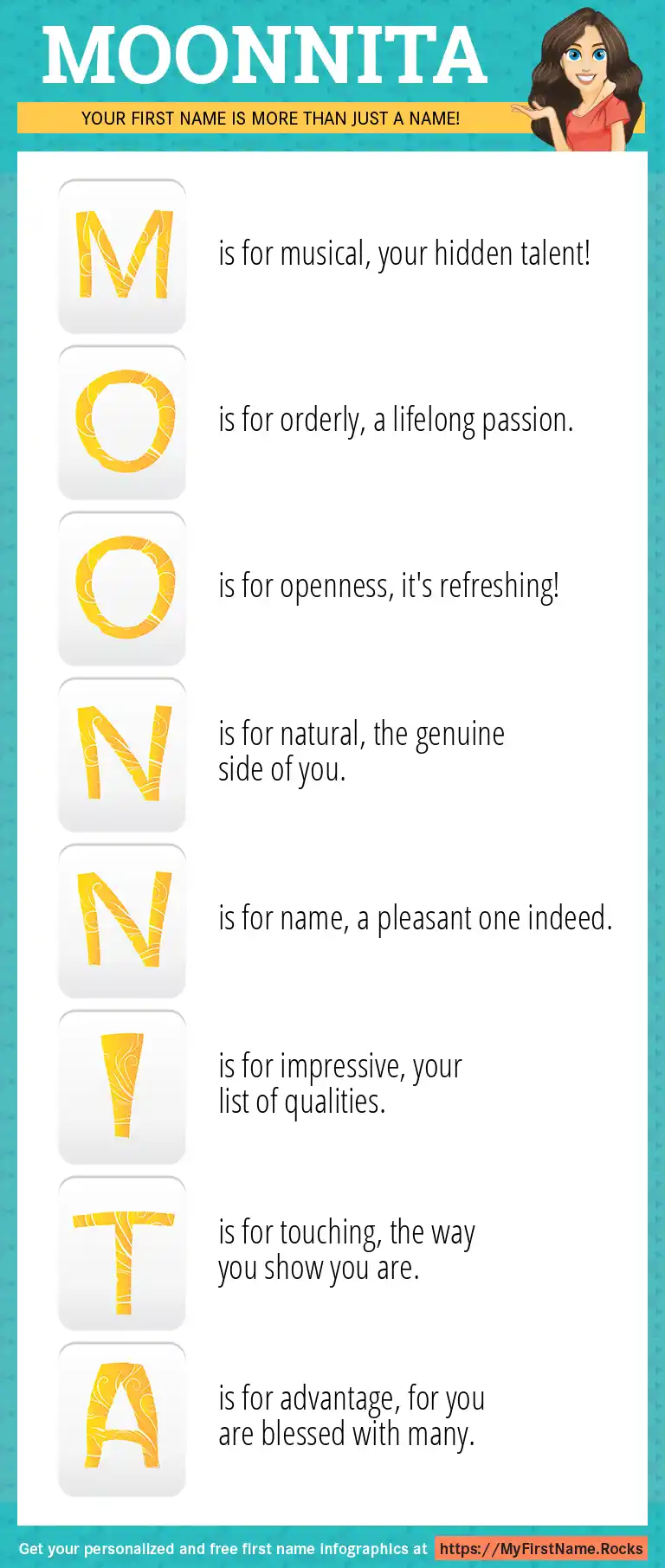 MOONNITA

YOUR FIRST NAME IS MORE THAN JUST A NAME!

M is for musical, your hidden talent!

O is for orderly, a lifelong passion.

O is for openness, it's refreshing!

N is for natural, the genuine side of you.

N is for name, a pleasant one indeed.

I is for impressive, your list of qualities.

T is for touching, the way you show you are.

A is for advantage, for you are blessed with many.

Get your personalized and free first name infographics at https://MyFirstName.Rocks