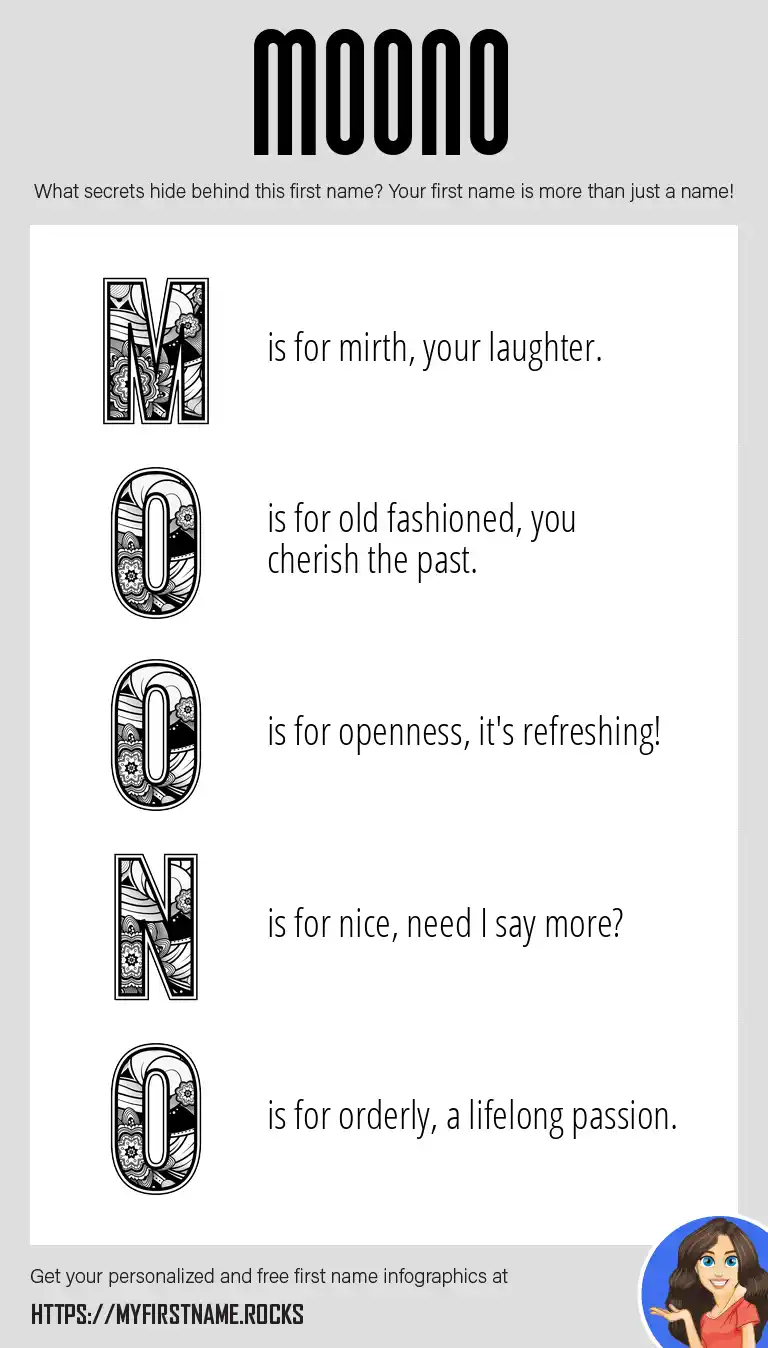 MOONO

What secrets hide behind this first name? Your first name is more than just a name!

M is for mirth, your laughter.

O is for old fashioned, you cherish the past.

O is for openness, it's refreshing!

N is for nice, need I say more?

O is for orderly, a lifelong passion.

Get your personalized and free first name infographics at

HTTPS://MYFIRSTNAME.ROCKS