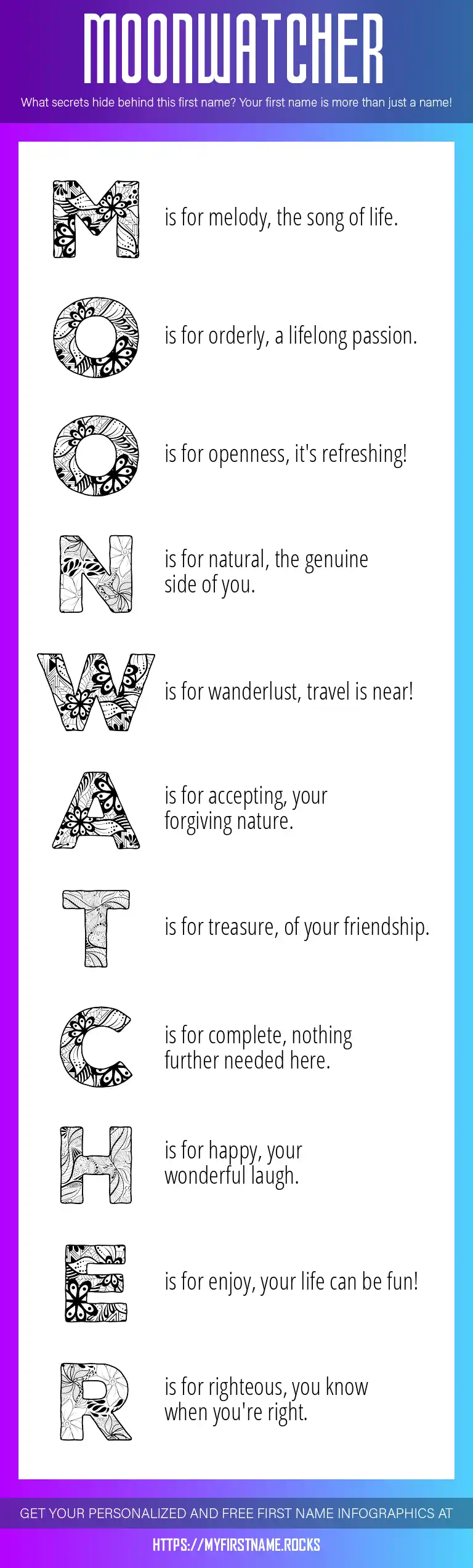 MOONWATCHER

What secrets hide behind this first name? Your first name is more than just a name!

M is for melody, the song of life.

O is for orderly, a lifelong passion.

O is for openness, it's refreshing!

N is for natural, the genuine side of you.

W is for wanderlust, travel is near!

A is for accepting, your forgiving nature.

T is for treasure, of your friendship.

C is for complete, nothing further needed here.

H is for happy, your wonderful laugh.

E is for enjoy, your life can be fun!

R is for righteous, you know when you're right.

GET YOUR PERSONALIZED AND FREE FIRST NAME INFOGRAPHICS AT

HTTPS://MYFIRSTNAME.ROCKS