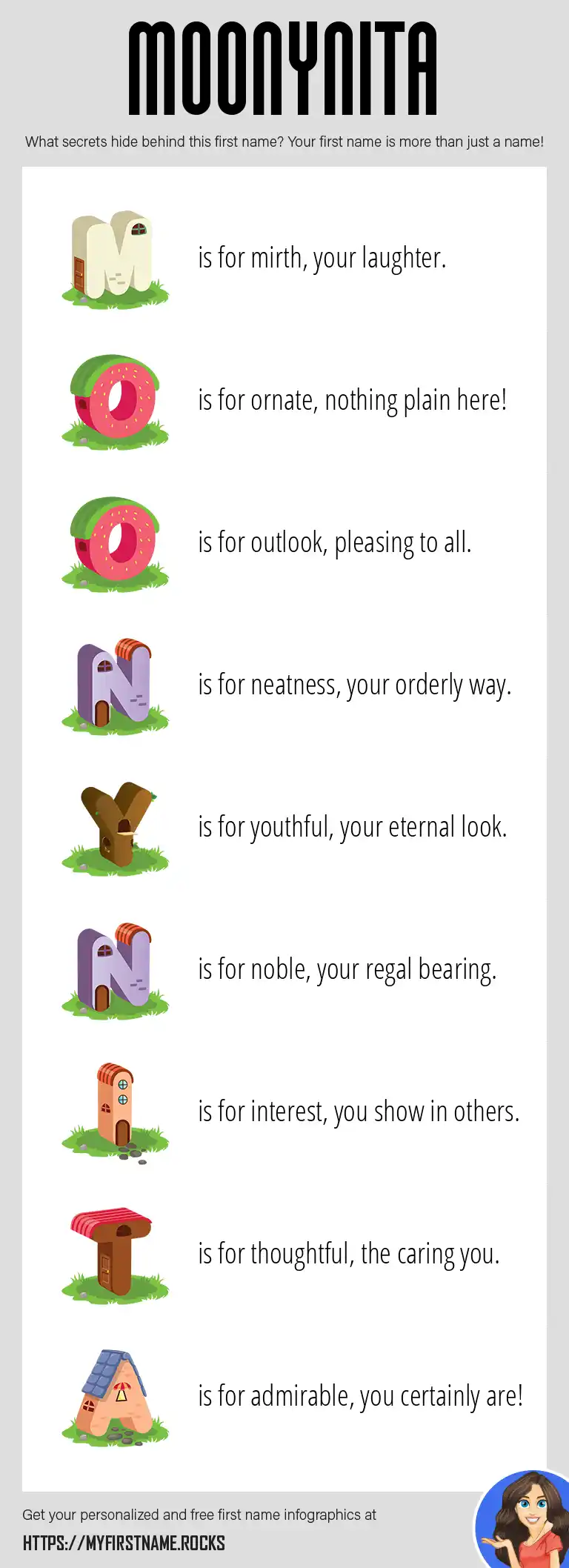 MOONYNITA

What secrets hide behind this first name? Your first name is more than just a name!

M is for mirth, your laughter.

O is for ornate, nothing plain here!

O is for outlook, pleasing to all.

N is for neatness, your orderly way.

Y is for youthful, your eternal look.

N is for noble, your regal bearing.

I is for interest, you show in others.

T is for thoughtful, the caring you.

A is for admirable, you certainly are!

Get your personalized and free first name infographics at

HTTPS://MYFIRSTNAME.ROCKS