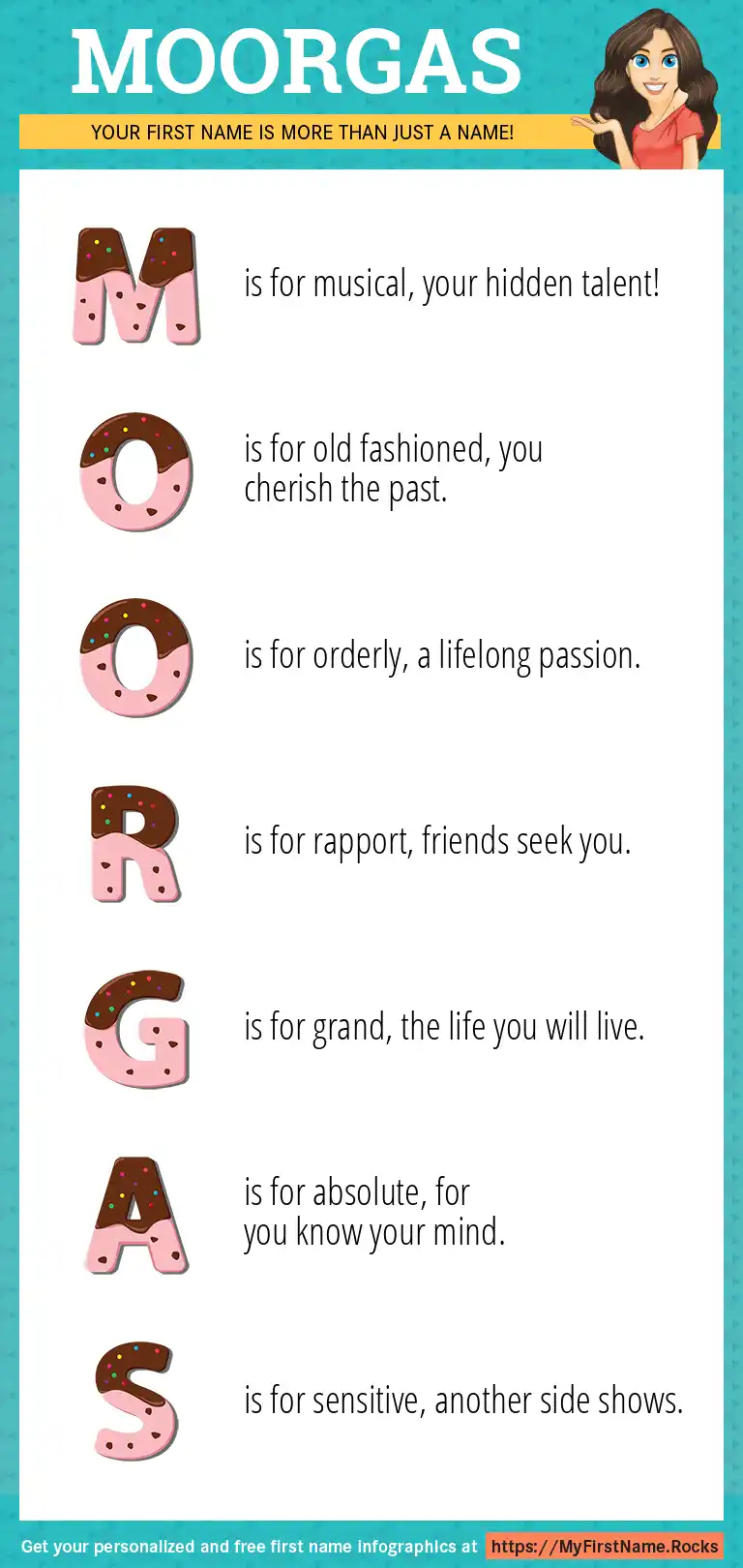 MOORGAS

YOUR FIRST NAME IS MORE THAN JUST A NAME!

M is for musical, your hidden talent!

O is for old fashioned, you cherish the past.

O is for orderly, a lifelong passion.

R is for rapport, friends seek you.

G is for grand, the life you will live.

A is for absolute, for you know your mind.

S is for sensitive, another side shows.

Get your personalized and free first name infographics at https://MyFirstName.Rocks