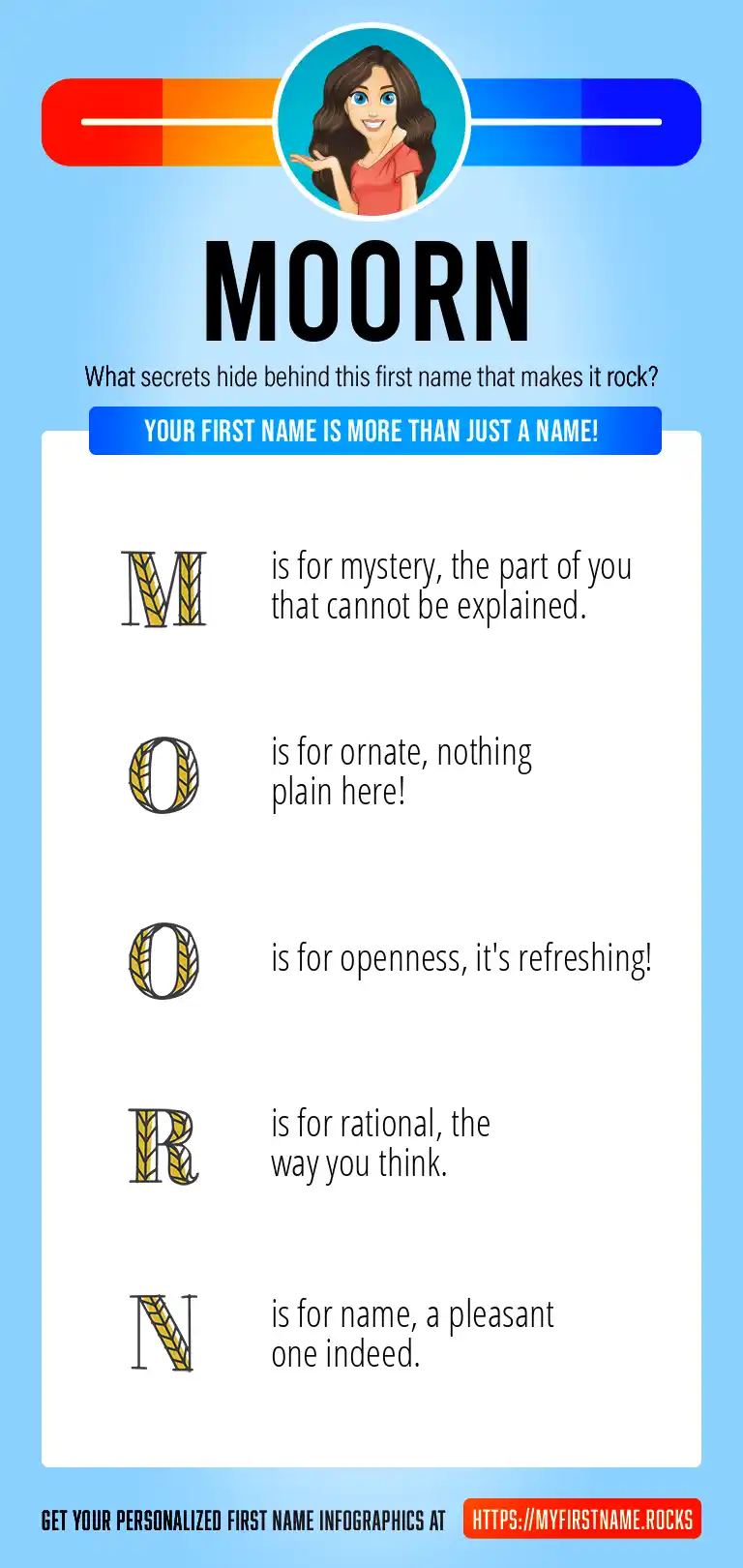 MOORN

What secrets hide behind this first name that makes it rock?

YOUR FIRST NAME IS MORE THAN JUST A NAME!

M is for mystery, the part of you that cannot be explained.

O is for ornate, nothing plain here!

O is for openness, it's refreshing!

R is for rational, the way you think.

N is for name, a pleasant one indeed.

GET YOUR PERSONALIZED FIRST NAME INFOGRAPHICS AT HTTPS://MYFIRSTNAME.ROCKS