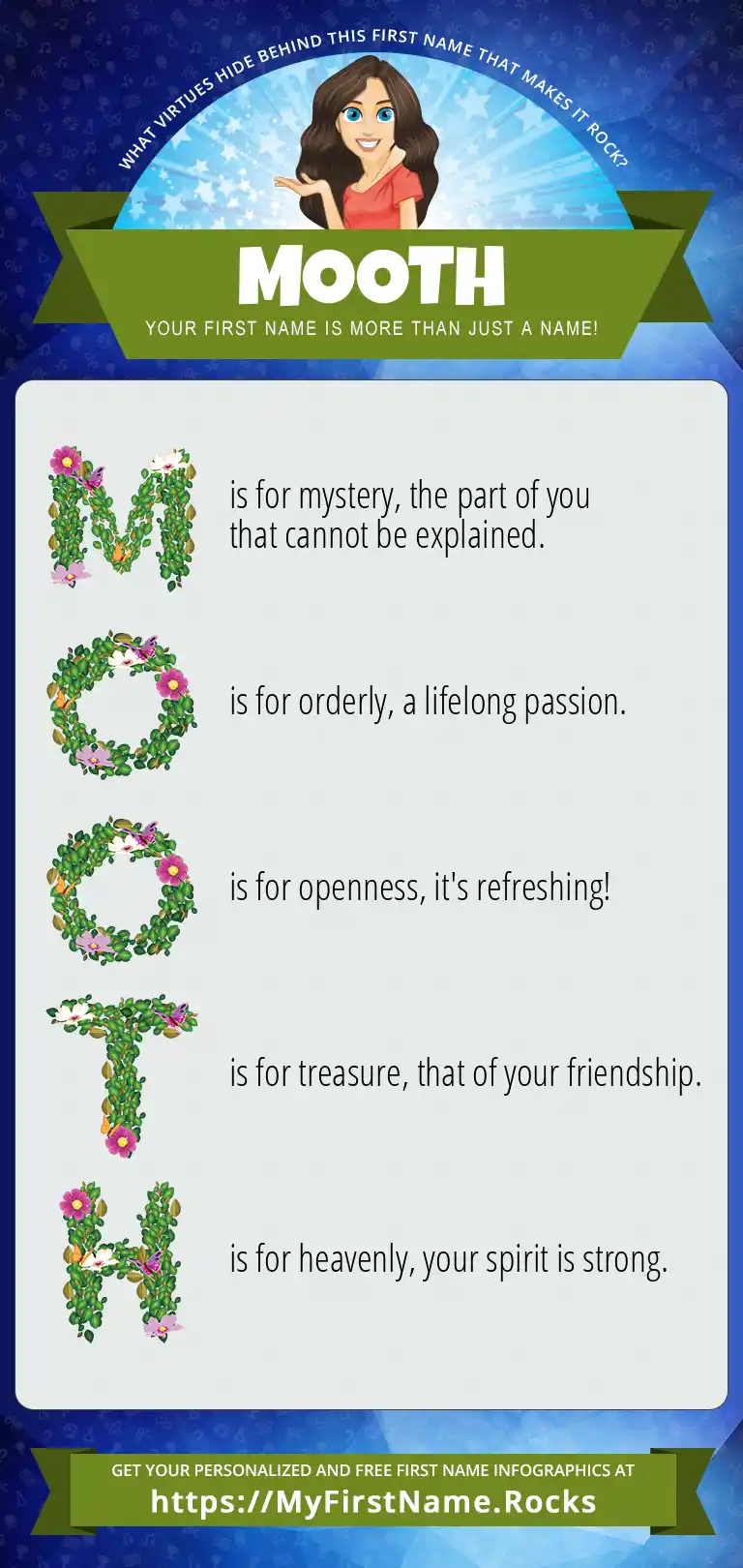 WHAT VIRTUES HIDE BEHIND THIS FIRST NAME THAT MAKES IT ROCK?

MOOTH

YOUR FIRST NAME IS MORE THAN JUST A NAME!

M is for mystery, the part of you that cannot be explained.

O is for orderly, a lifelong passion.

O is for openness, it's refreshing!

T is for treasure, that of your friendship.

H is for heavenly, your spirit is strong.

GET YOUR PERSONALIZED AND FREE FIRST NAME INFOGRAPHICS AT
https://MyFirstName.Rocks