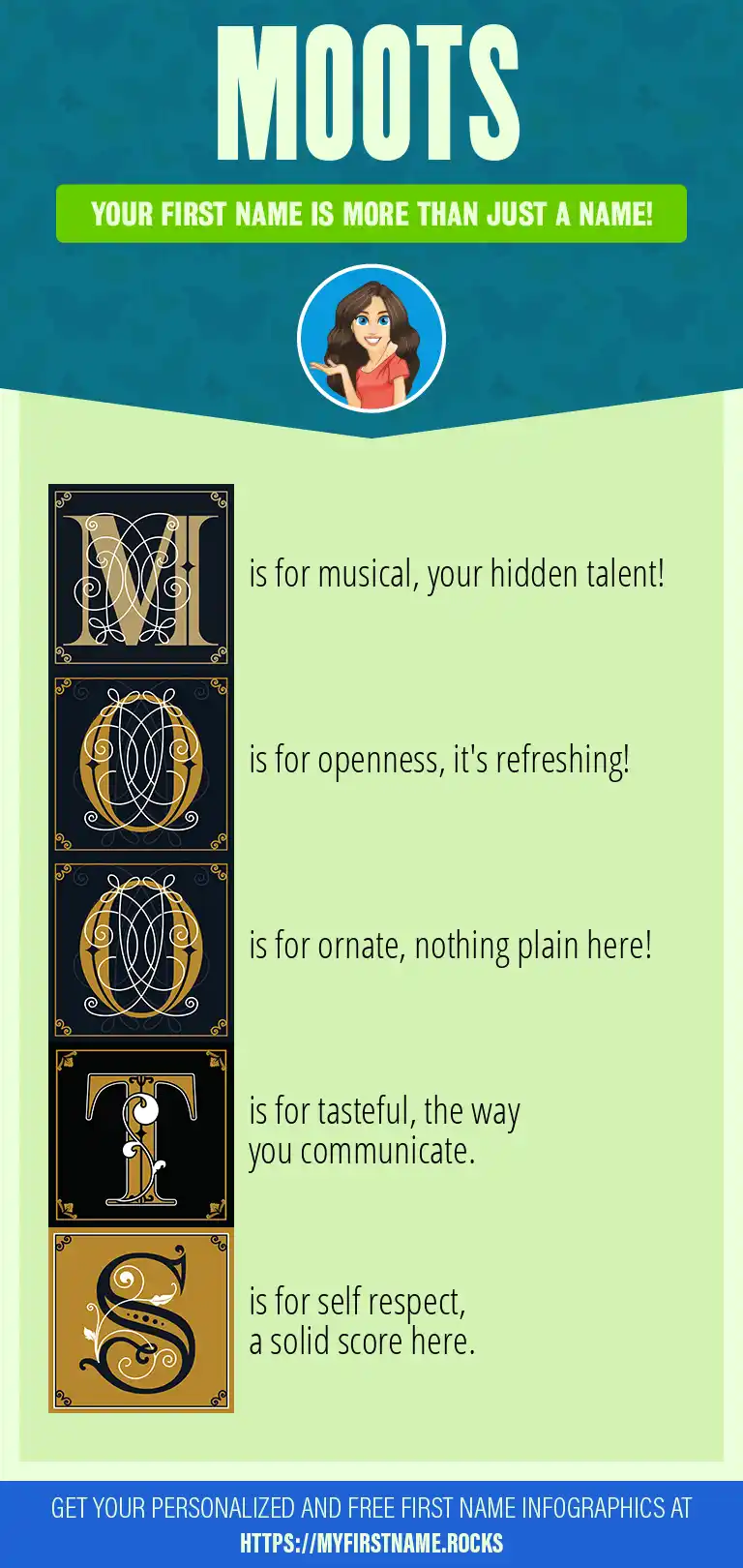 MOOTS

YOUR FIRST NAME IS MORE THAN JUST A NAME!

M is for musical, your hidden talent!

O is for openness, it's refreshing!

O is for ornate, nothing plain here!

T is for tasteful, the way you communicate.

S is for self respect, a solid score here.

GET YOUR PERSONALIZED AND FREE FIRST NAME INFOGRAPHICS AT HTTPS://MYFIRSTNAME.ROCKS