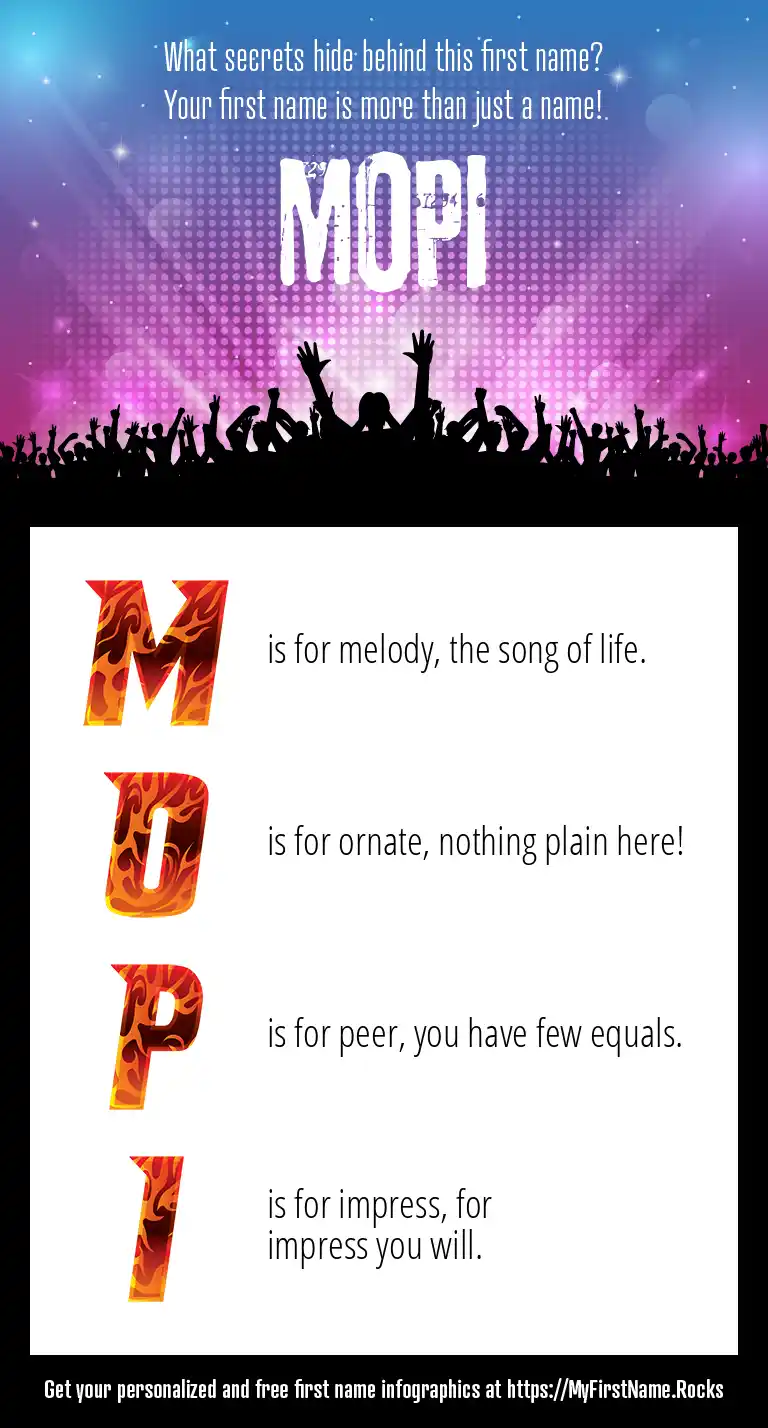 What secrets hide behind this first name?
Your first name is more than just a name!

MOPI

M is for melody, the song of life.

O is for ornate, nothing plain here!

P is for peer, you have few equals.

I is for impress, for impress you will.

Get your personalized and free first name infographics at https://MyFirstName.Rocks