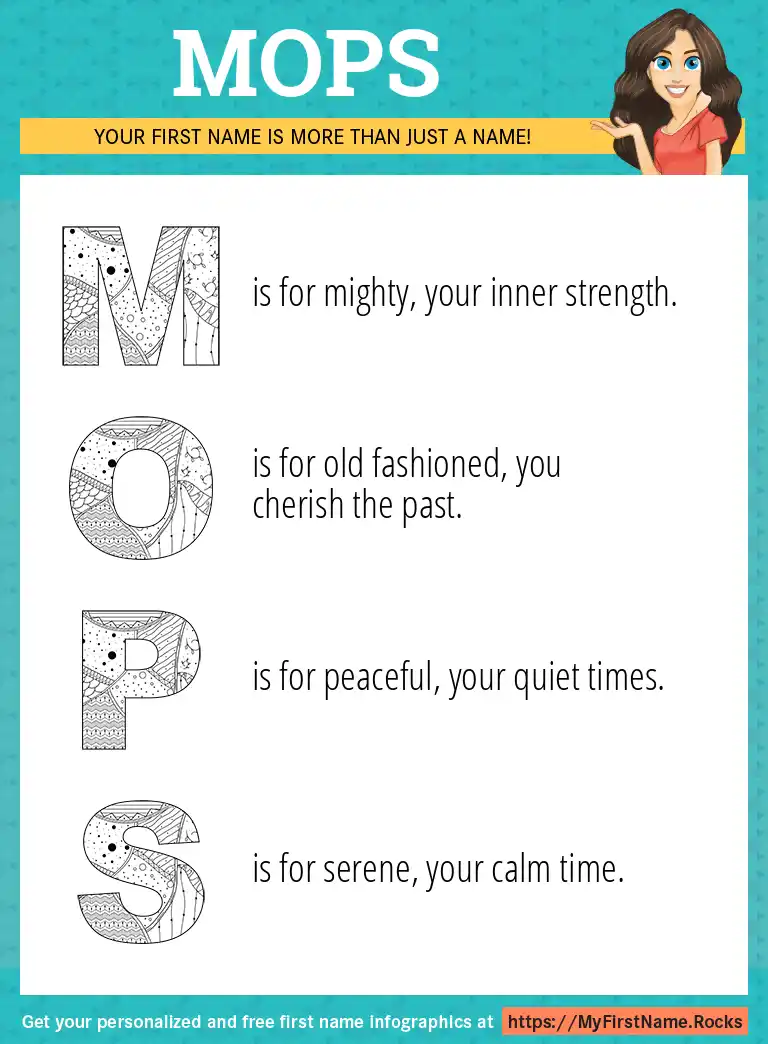 MOPS

YOUR FIRST NAME IS MORE THAN JUST A NAME!

M is for mighty, your inner strength.

O is for old fashioned, you cherish the past.

P is for peaceful, your quiet times.

S is for serene, your calm time.

Get your personalized and free first name infographics at https://MyFirstName.Rocks