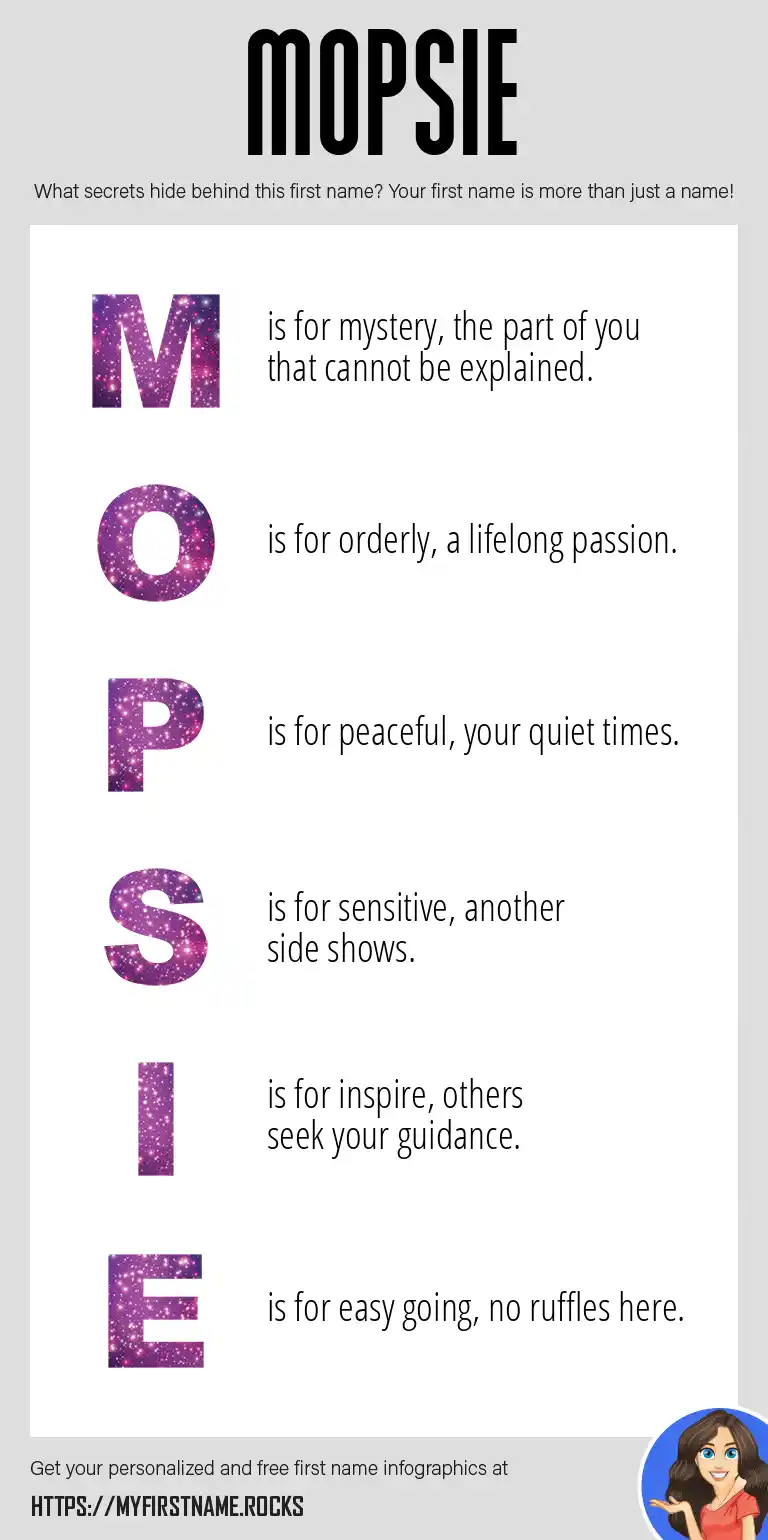 MOPSIE

What secrets hide behind this first name? Your first name is more than just a name!

M is for mystery, the part of you that cannot be explained.

O is for orderly, a lifelong passion.

P is for peaceful, your quiet times.

S is for sensitive, another side shows.

I is for inspire, others seek your guidance.

E is for easy going, no ruffles here.

Get your personalized and free first name infographics at

HTTPS://MYFIRSTNAME.ROCKS