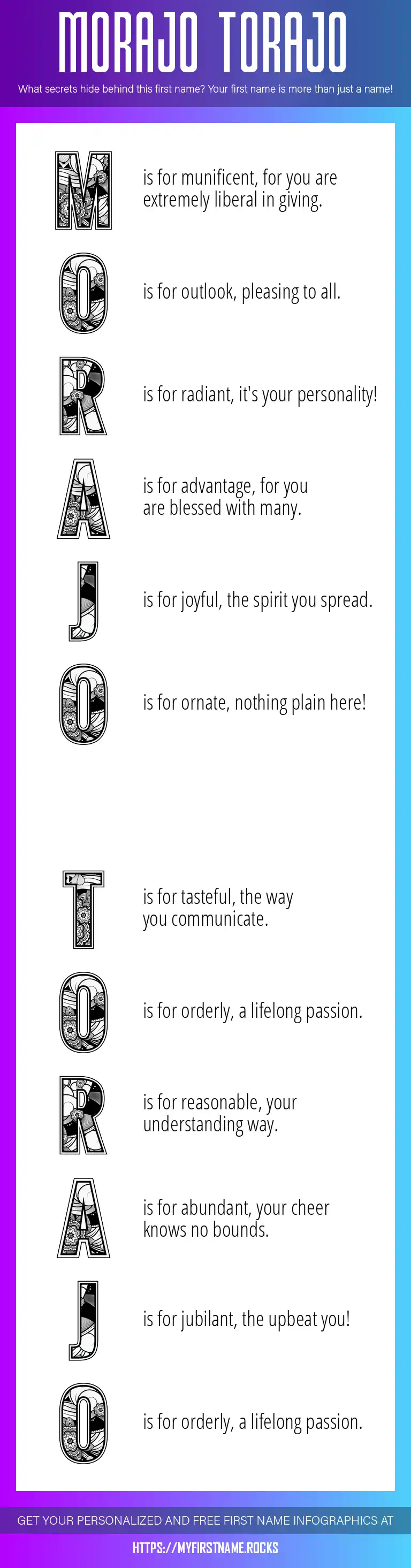 MORAJO TORAJO

What secrets hide behind this first name? Your first name is more than just a name!

M is for munificent, for you are extremely liberal in giving.

O is for outlook, pleasing to all.

R is for radiant, it's your personality!

A is for advantage, for you are blessed with many.

J is for joyful, the spirit you spread.

O is for ornate, nothing plain here!

T is for tasteful, the way you communicate.

O is for orderly, a lifelong passion.

R is for reasonable, your understanding way.

A is for abundant, your cheer knows no bounds.

J is for jubilant, the upbeat you!

O is for orderly, a lifelong passion.

GET YOUR PERSONALIZED AND FREE FIRST NAME INFOGRAPHICS AT

HTTPS://MYFIRSTNAME.ROCKS