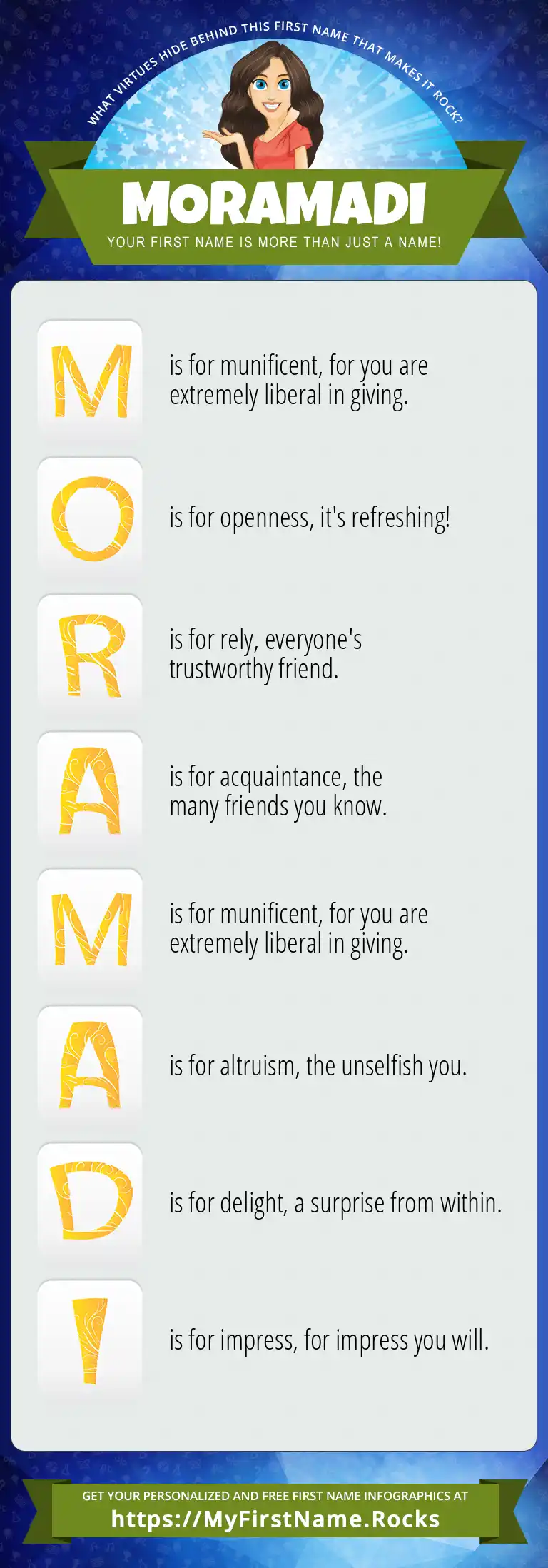 WHAT VIRTUES HIDE BEHIND THIS FIRST NAME THAT MAKES IT ROCK?

MORAMADI

YOUR FIRST NAME IS MORE THAN JUST A NAME!

M is for munificent, for you are extremely liberal in giving.

O is for openness, it's refreshing!

R is for rely, everyone's trustworthy friend.

A is for acquaintance, the many friends you know.

M is for munificent, for you are extremely liberal in giving.

A is for altruism, the unselfish you.

D is for delight, a surprise from within.

I is for impress, for impress you will.

GET YOUR PERSONALIZED AND FREE FIRST NAME INFOGRAPHICS AT

https://MyFirstName.Rocks