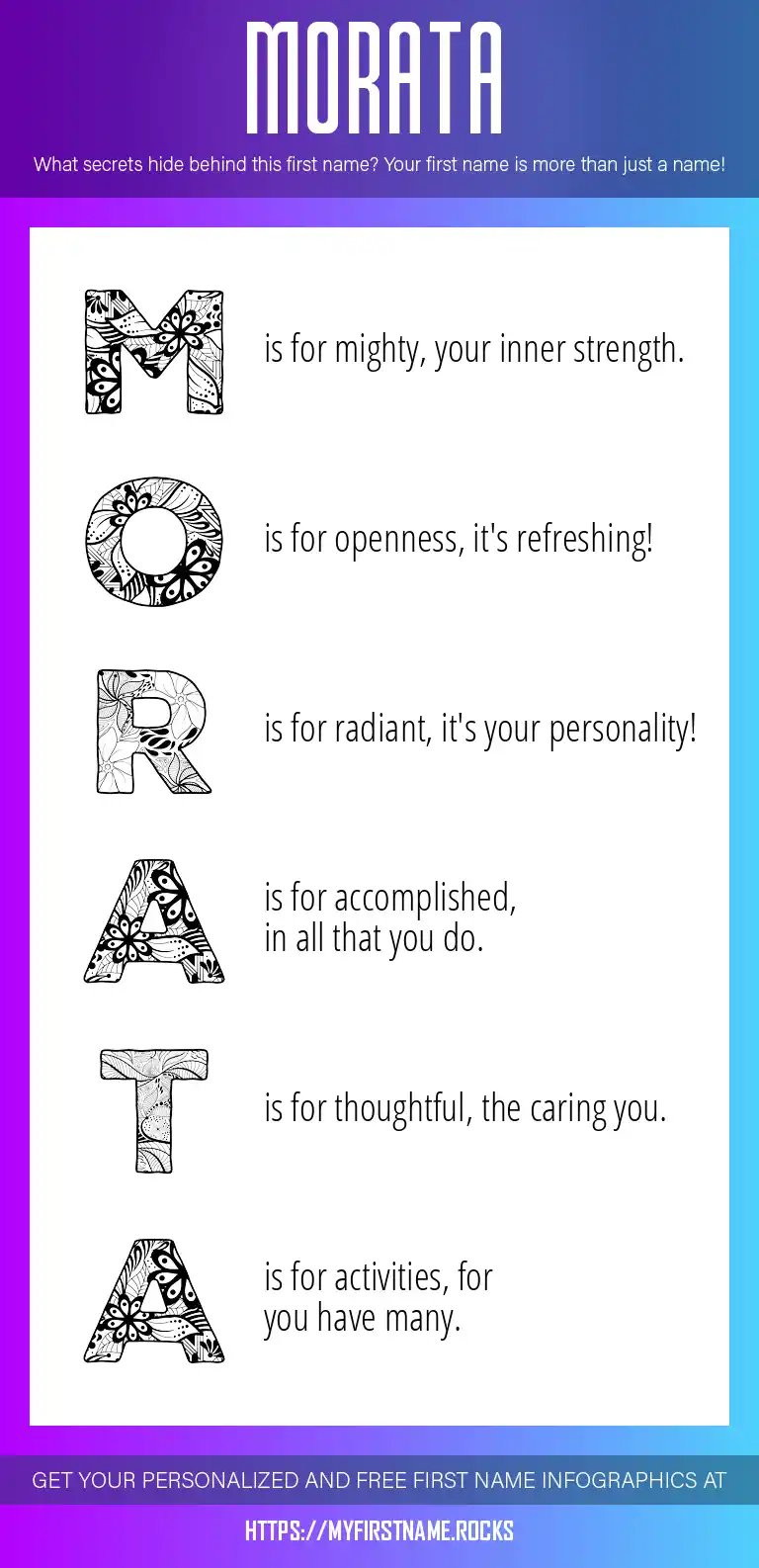 MORATA

What secrets hide behind this first name? Your first name is more than just a name!

M is for mighty, your inner strength.

O is for openness, it's refreshing!

R is for radiant, it's your personality!

A is for accomplished, in all that you do.

T is for thoughtful, the caring you.

A is for activities, for you have many.

GET YOUR PERSONALIZED AND FREE FIRST NAME INFOGRAPHICS AT

HTTPS://MYFIRSTNAME.ROCKS