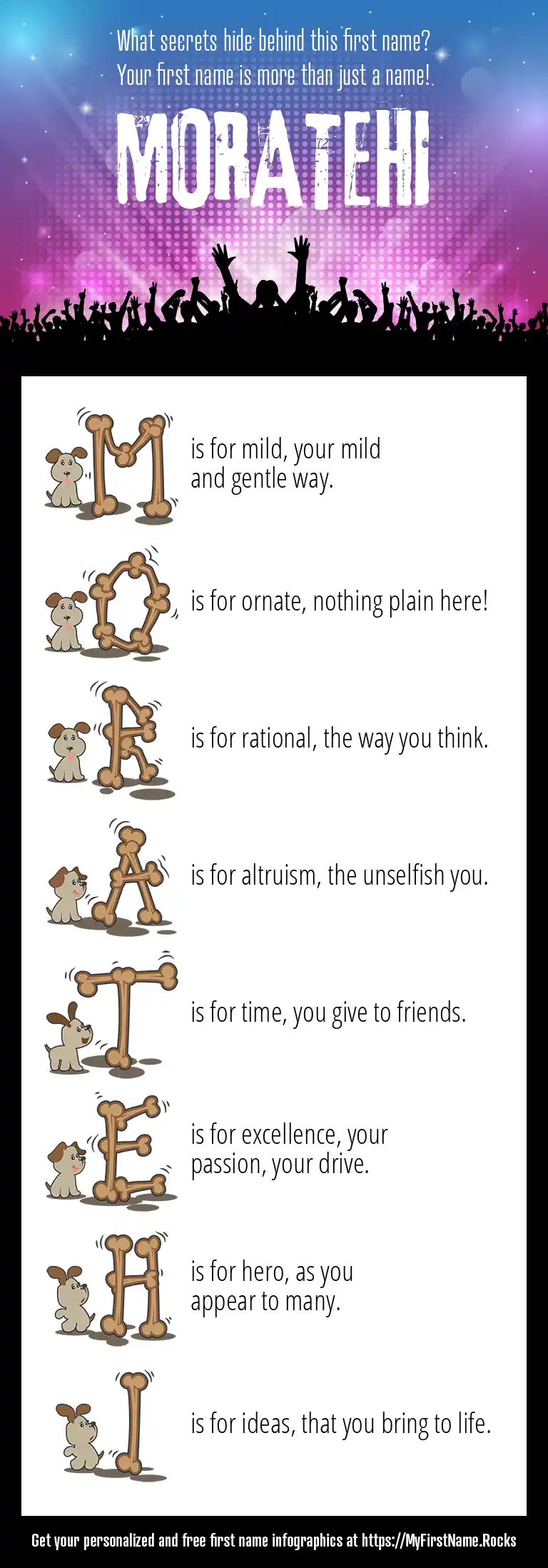 What secrets hide behind this first name?
Your first name is more than just a name!

MORATEHI

M is for mild, your mild and gentle way.

O is for ornate, nothing plain here!

R is for rational, the way you think.

A is for altruism, the unselfish you.

T is for time, you give to friends.

E is for excellence, your passion, your drive.

H is for hero, as you appear to many.

I is for ideas, that you bring to life.

Get your personalized and free first name infographics at https://MyFirstName.Rocks