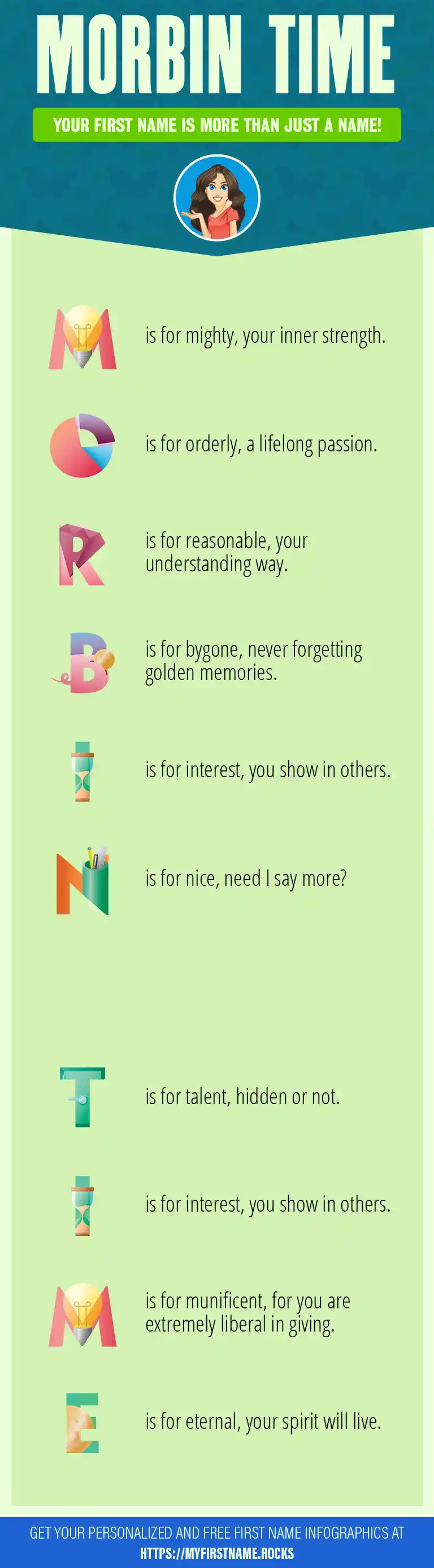 MORBIN TIME

YOUR FIRST NAME IS MORE THAN JUST A NAME!

M is for mighty, your inner strength.

O is for orderly, a lifelong passion.

R is for reasonable, your understanding way.

B is for bygone, never forgetting golden memories.

I is for interest, you show in others.

N is for nice, need I say more?

T is for talent, hidden or not.

I is for interest, you show in others.

M is for munificent, for you are extremely liberal in giving.

E is for eternal, your spirit will live.

GET YOUR PERSONALIZED AND FREE FIRST NAME INFOGRAPHICS AT HTTPS://MYFIRSTNAME.ROCKS