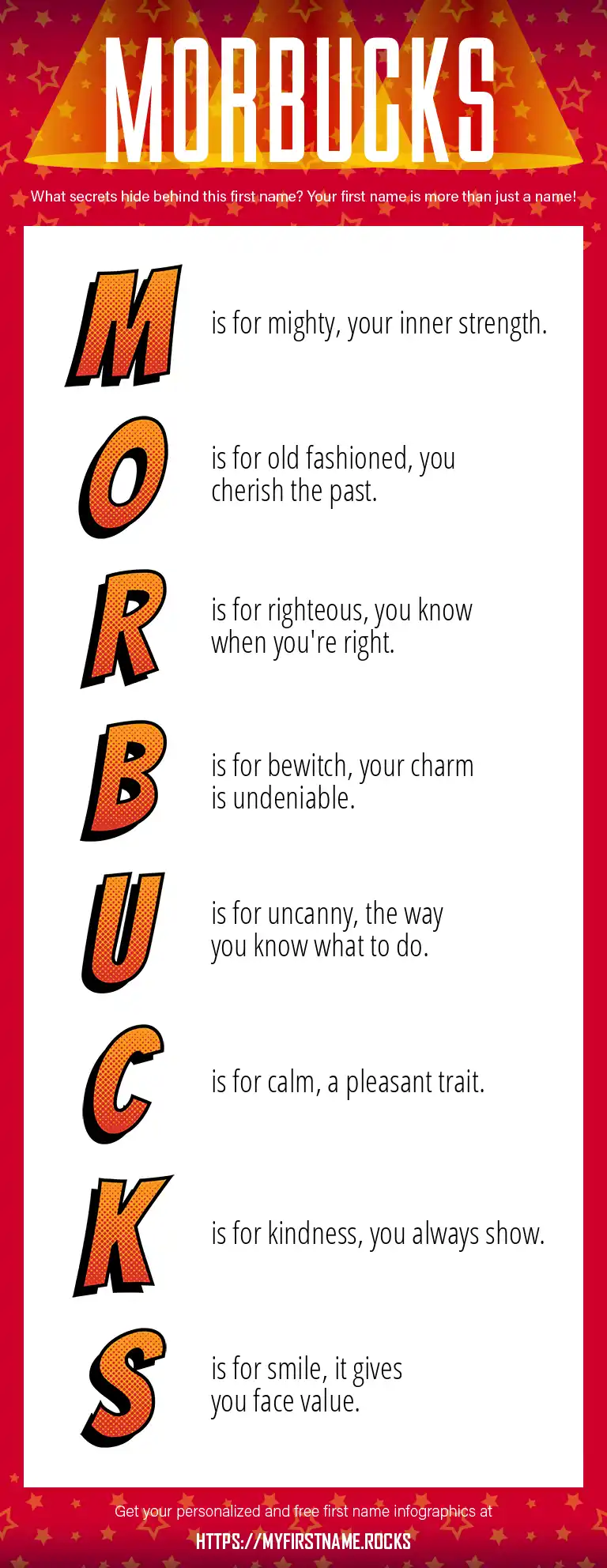 MORBUCKS

What secrets hide behind this first name? Your first name is more than just a name!

M is for mighty, your inner strength.

O is for old fashioned, you cherish the past.

R is for righteous, you know when you're right.

B is for bewitch, your charm is undeniable.

U is for uncanny, the way you know what to do.

C is for calm, a pleasant trait.

K is for kindness, you always show.

S is for smile, it gives you face value.

Get your personalized and free first name infographics at

HTTPS://MYFIRSTNAME.ROCKS