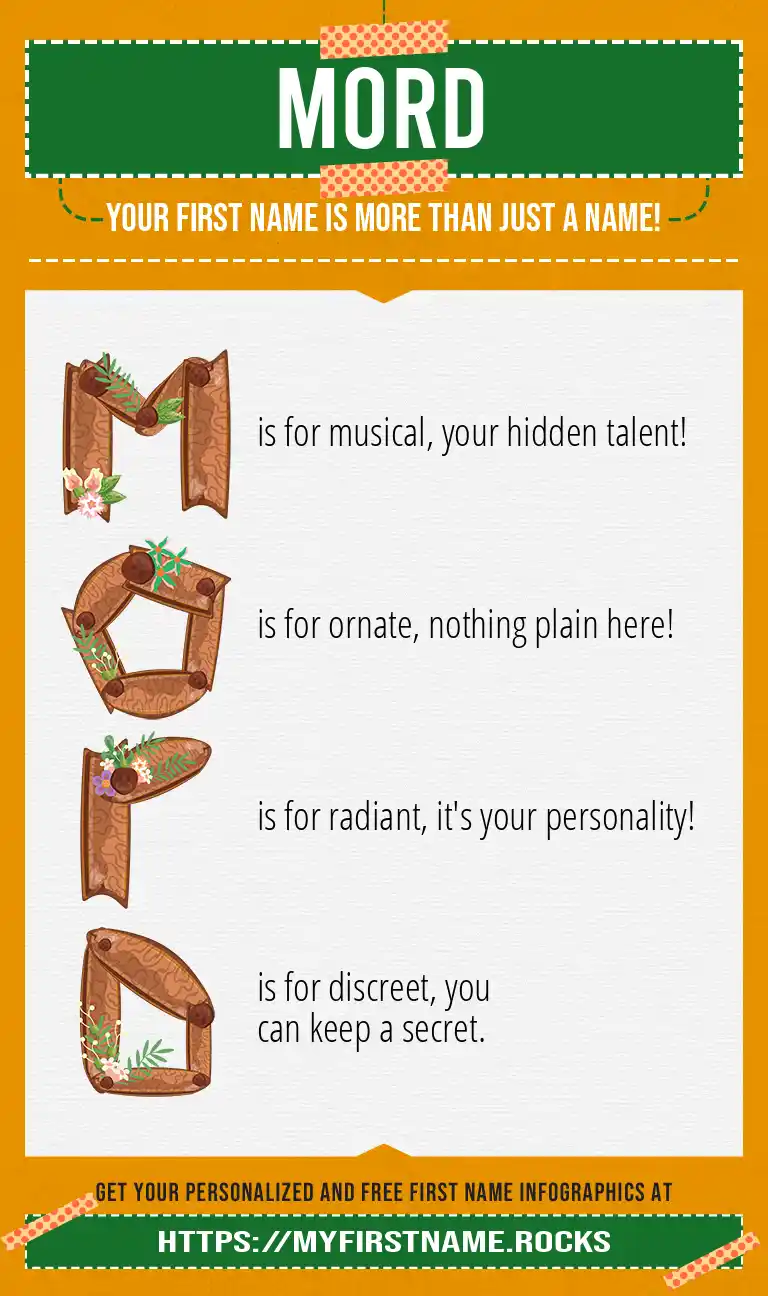 MORD

YOUR FIRST NAME IS MORE THAN JUST A NAME!

M is for musical, your hidden talent!

O is for ornate, nothing plain here!

R is for radiant, it's your personality!

D is for discreet, you can keep a secret.

GET YOUR PERSONALIZED AND FREE FIRST NAME INFOGRAPHICS AT

HTTPS://MYFIRSTNAME.ROCKS