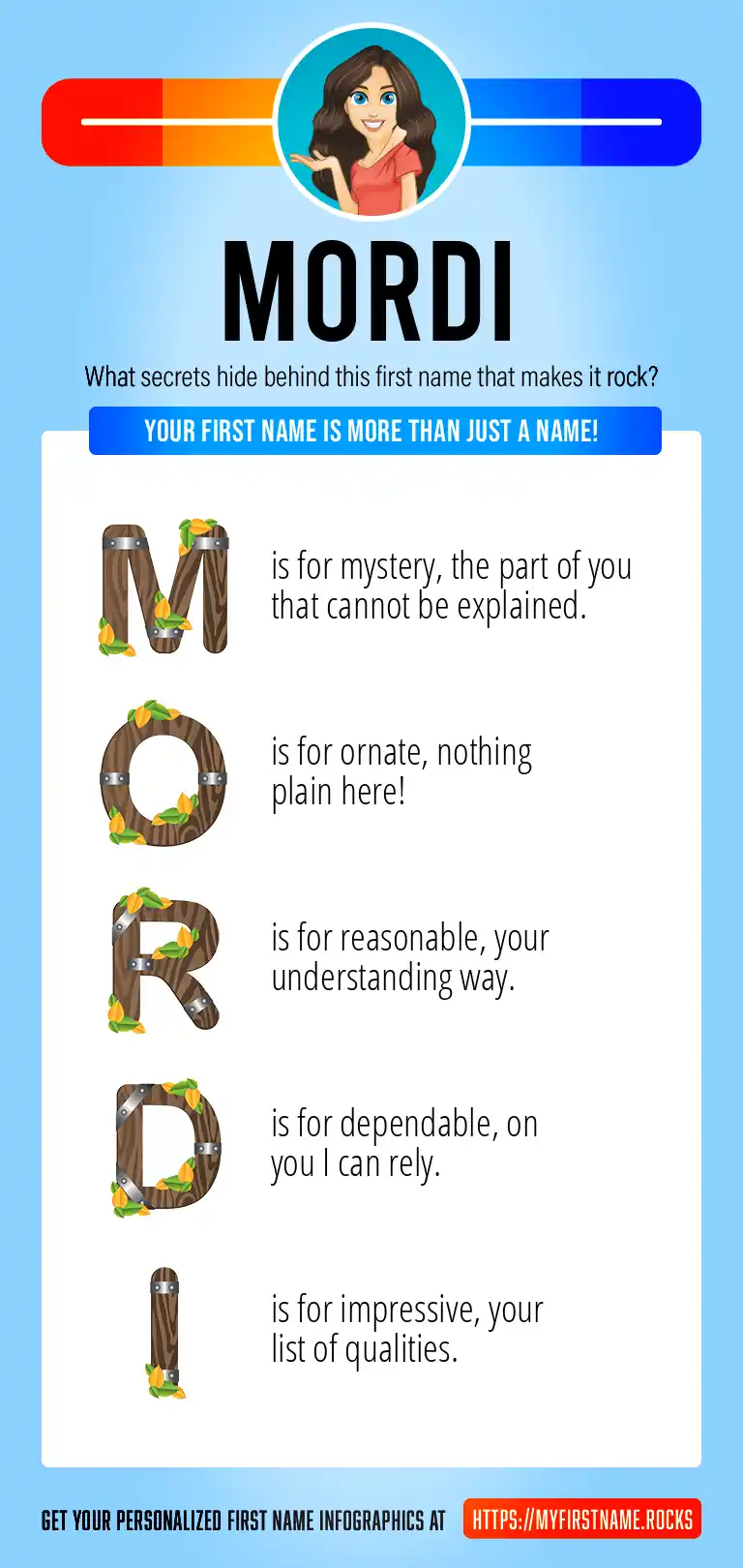 MORDI

What secrets hide behind this first name that makes it rock?

YOUR FIRST NAME IS MORE THAN JUST A NAME!

M is for mystery, the part of you that cannot be explained.

O is for ornate, nothing plain here!

R is for reasonable, your understanding way.

D is for dependable, on you I can rely.

I is for impressive, your list of qualities.

GET YOUR PERSONALIZED FIRST NAME INFOGRAPHICS AT HTTPS://MYFIRSTNAME.ROCKS