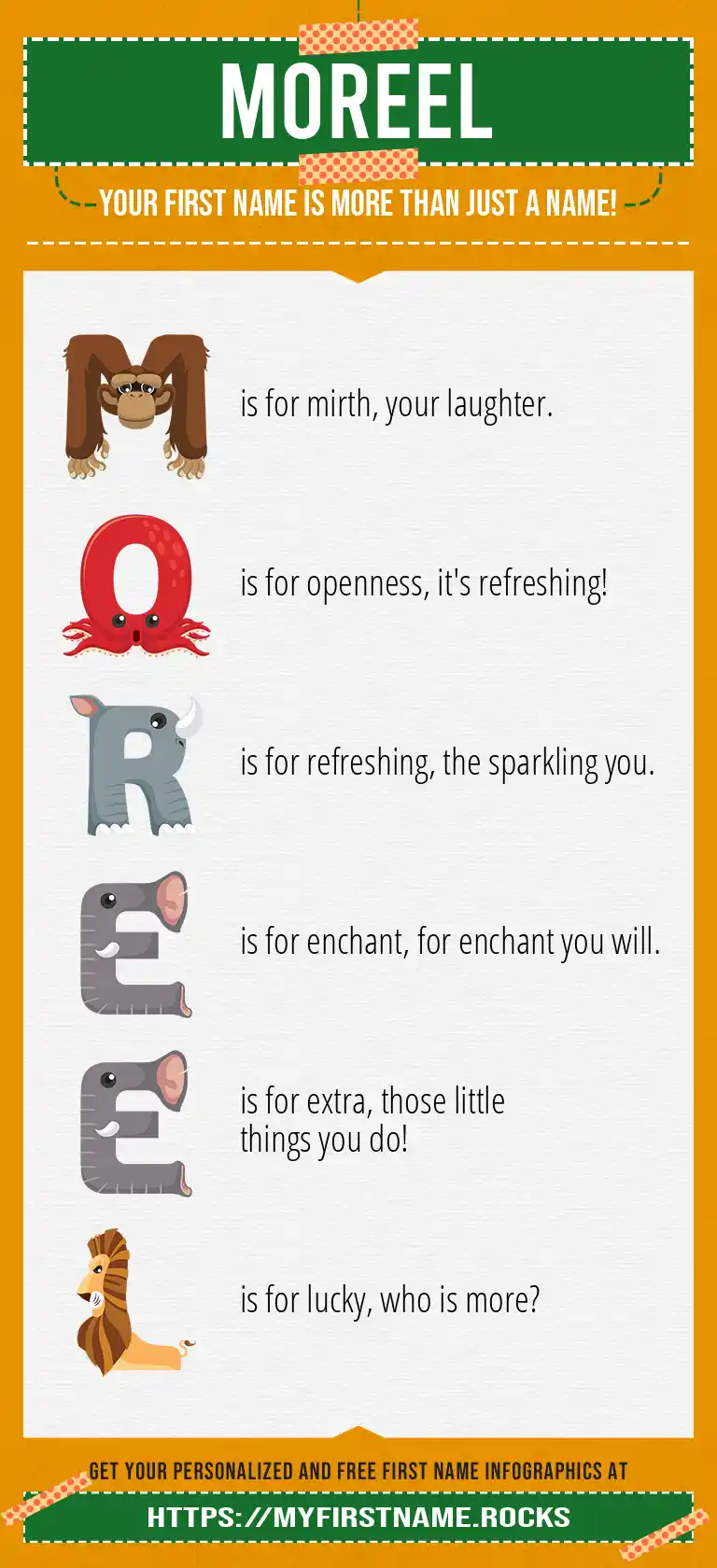 MOREEL

YOUR FIRST NAME IS MORE THAN JUST A NAME!

M is for mirth, your laughter.

O is for openness, it's refreshing!

R is for refreshing, the sparkling you.

E is for enchant, for enchant you will.

E is for extra, those little things you do!

L is for lucky, who is more?

GET YOUR PERSONALIZED AND FREE FIRST NAME INFOGRAPHICS AT

HTTPS://MYFIRSTNAME.ROCKS