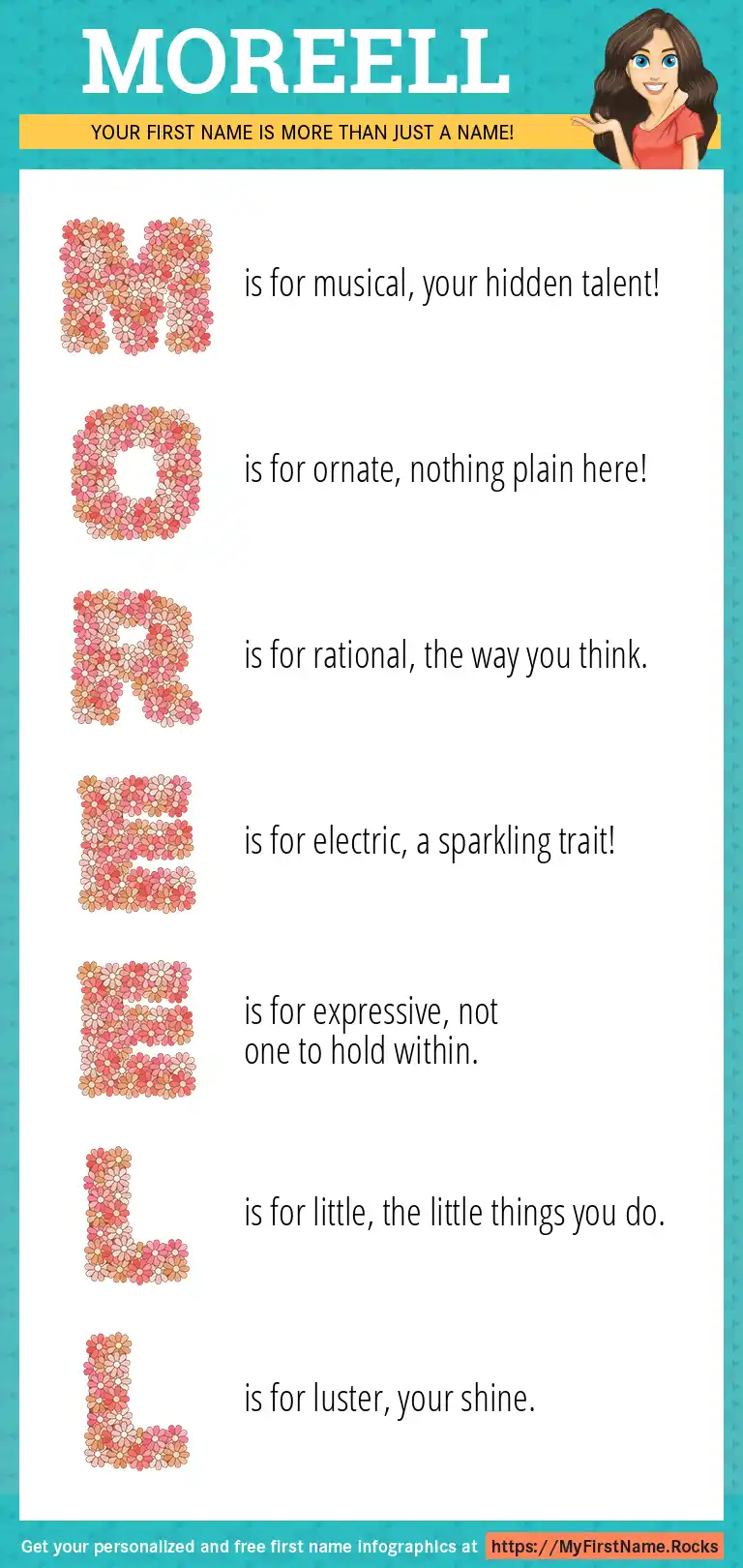 MOREELL

YOUR FIRST NAME IS MORE THAN JUST A NAME!

M is for musical, your hidden talent!

O is for ornate, nothing plain here!

R is for rational, the way you think.

E is for electric, a sparkling trait!

E is for expressive, not one to hold within.

L is for little, the little things you do.

L is for luster, your shine.

Get your personalized and free first name infographics at https://MyFirstName.Rocks