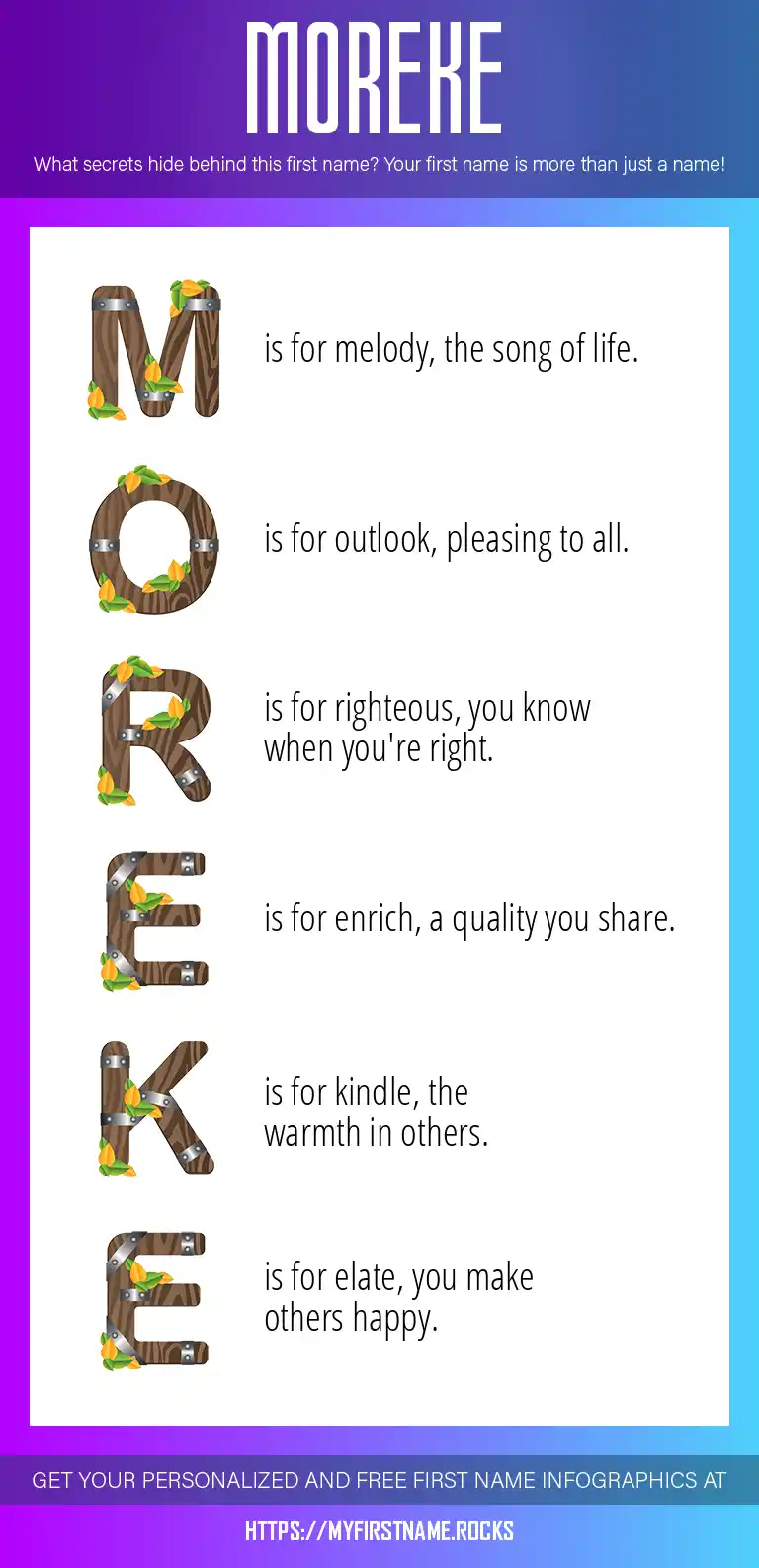 MOREKE

What secrets hide behind this first name? Your first name is more than just a name!

M is for melody, the song of life.

O is for outlook, pleasing to all.

R is for righteous, you know when you're right.

E is for enrich, a quality you share.

K is for kindle, the warmth in others.

E is for elate, you make others happy.

GET YOUR PERSONALIZED AND FREE FIRST NAME INFOGRAPHICS AT

HTTPS://MYFIRSTNAME.ROCKS