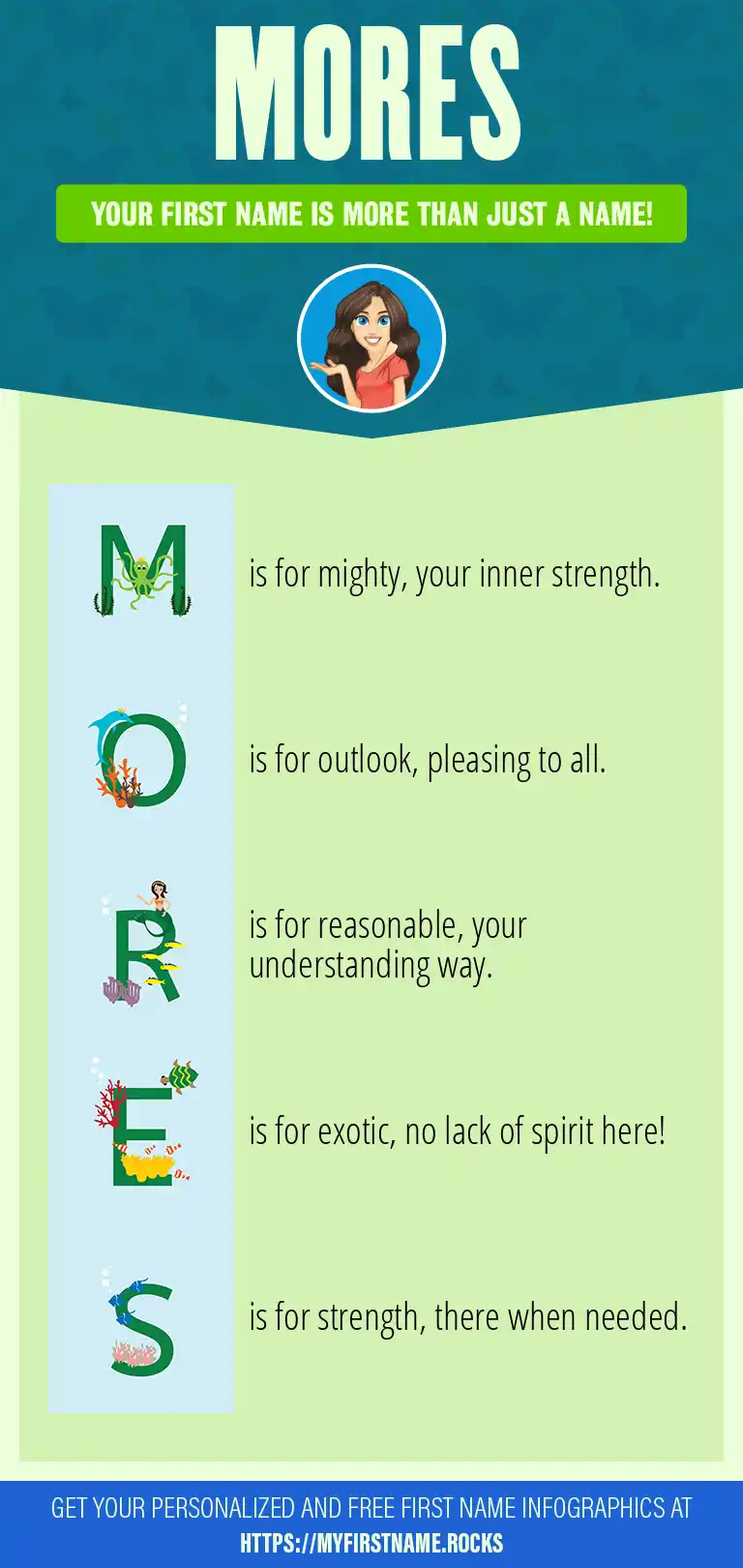 MORES

YOUR FIRST NAME IS MORE THAN JUST A NAME!

M is for mighty, your inner strength.

O is for outlook, pleasing to all.

R is for reasonable, your understanding way.

E is for exotic, no lack of spirit here!

S is for strength, there when needed.

GET YOUR PERSONALIZED AND FREE FIRST NAME INFOGRAPHICS AT HTTPS://MYFIRSTNAME.ROCKS