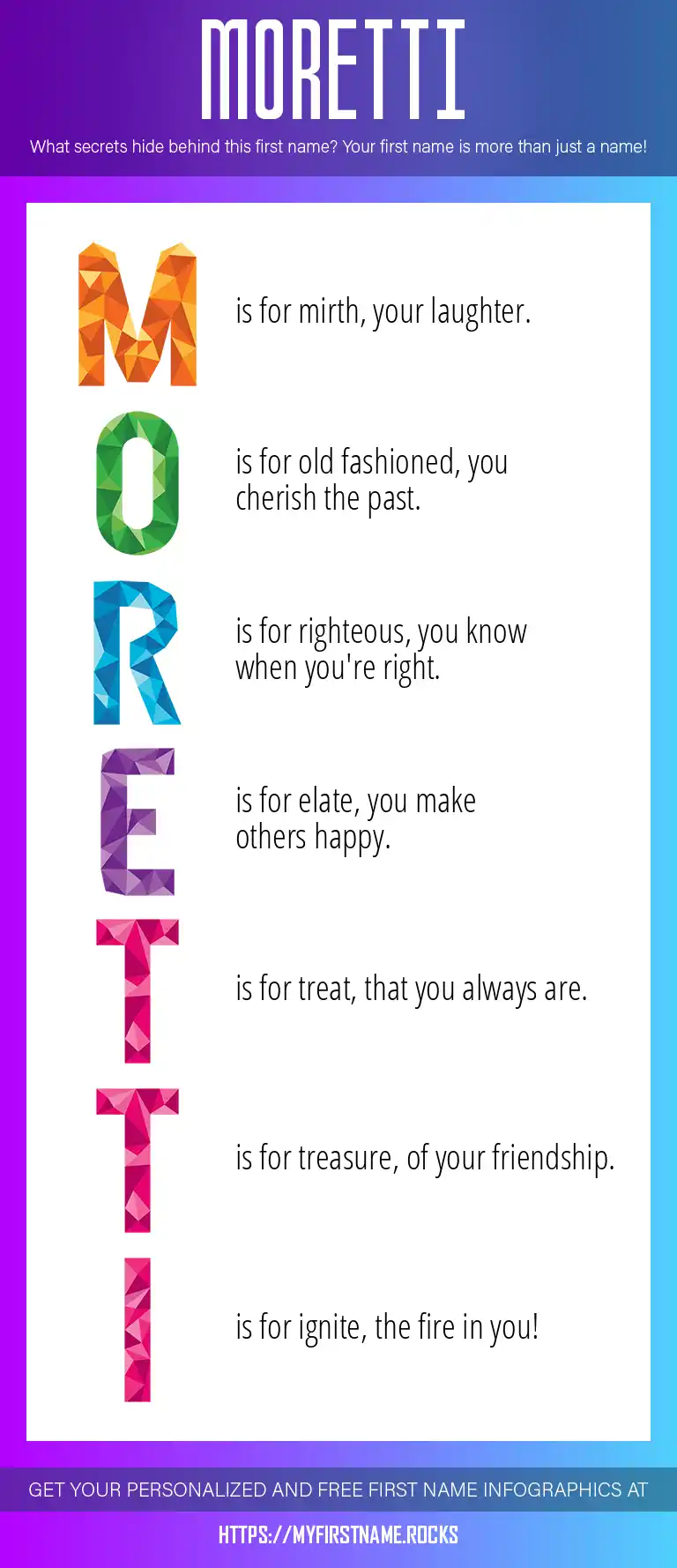 MORETTI

What secrets hide behind this first name? Your first name is more than just a name!

M is for mirth, your laughter.

O is for old fashioned, you cherish the past.

R is for righteous, you know when you're right.

E is for elate, you make others happy.

T is for treat, that you always are.

T is for treasure, of your friendship.

I is for ignite, the fire in you!

GET YOUR PERSONALIZED AND FREE FIRST NAME INFOGRAPHICS AT

HTTPS://MYFIRSTNAME.ROCKS