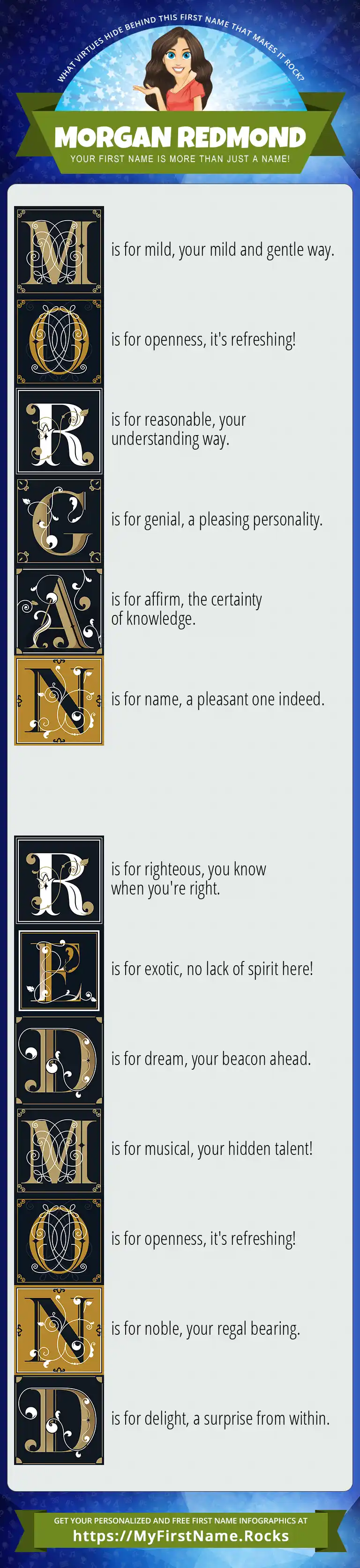 WHAT VIRTUES HIDE BEHIND THIS FIRST NAME THAT MAKES IT ROCK?

MORGAN REDMOND

YOUR FIRST NAME IS MORE THAN JUST A NAME!

M is for mild, your mild and gentle way.

O is for openness, it's refreshing!

R is for reasonable, your understanding way.

G is for genial, a pleasing personality.

A is for affirm, the certainty of knowledge.

N is for name, a pleasant one indeed.

R is for righteous, you know when you're right.

E is for exotic, no lack of spirit here!

D is for dream, your beacon ahead.

M is for musical, your hidden talent!

O is for openness, it's refreshing!

N is for noble, your regal bearing.

D is for delight, a surprise from within.

GET YOUR PERSONALIZED AND FREE FIRST NAME INFOGRAPHICS AT

https://MyFirstName.Rocks