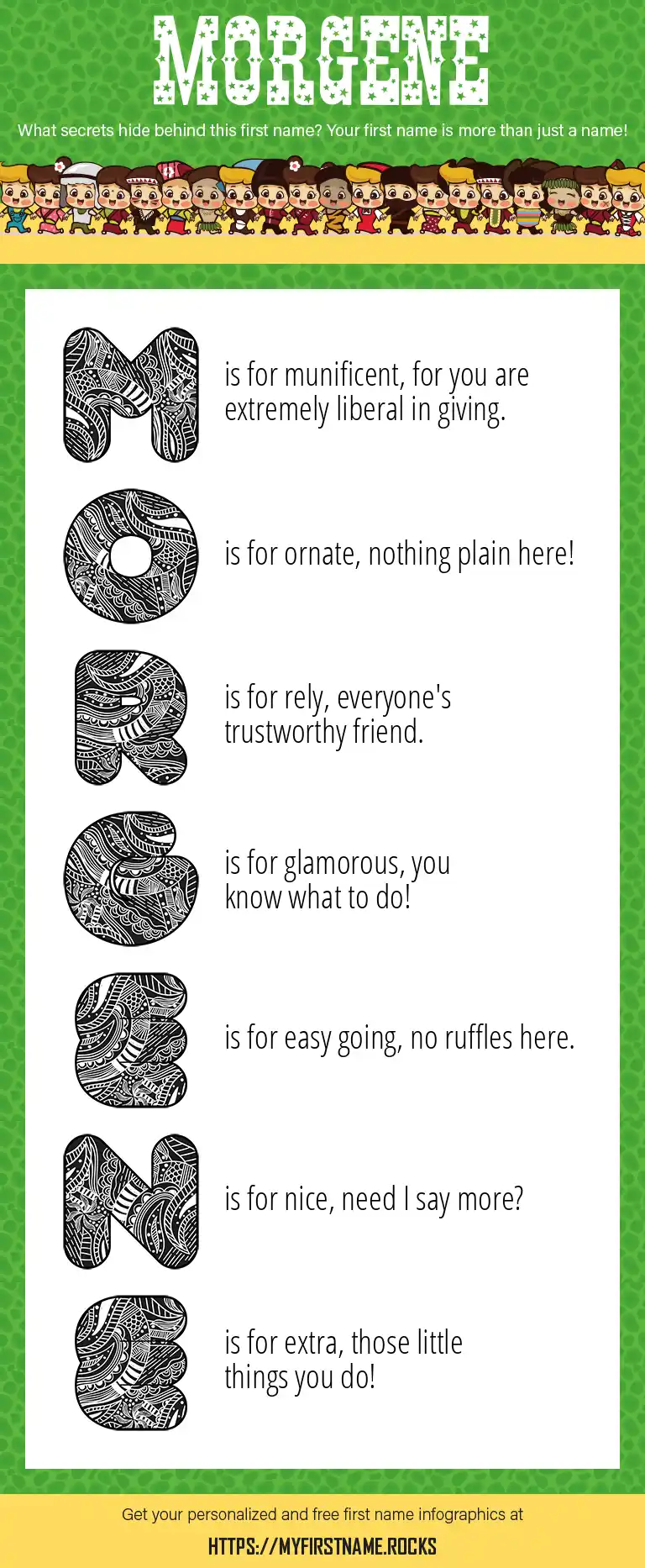 MORGENE

What secrets hide behind this first name? Your first name is more than just a name!

M is for munificent, for you are extremely liberal in giving.

O is for ornate, nothing plain here!

R is for rely, everyone's trustworthy friend.

G is for glamorous, you know what to do!

E is for easy going, no ruffles here.

N is for nice, need I say more?

E is for extra, those little things you do!

Get your personalized and free first name infographics at

HTTPS://MYFIRSTNAME.ROCKS